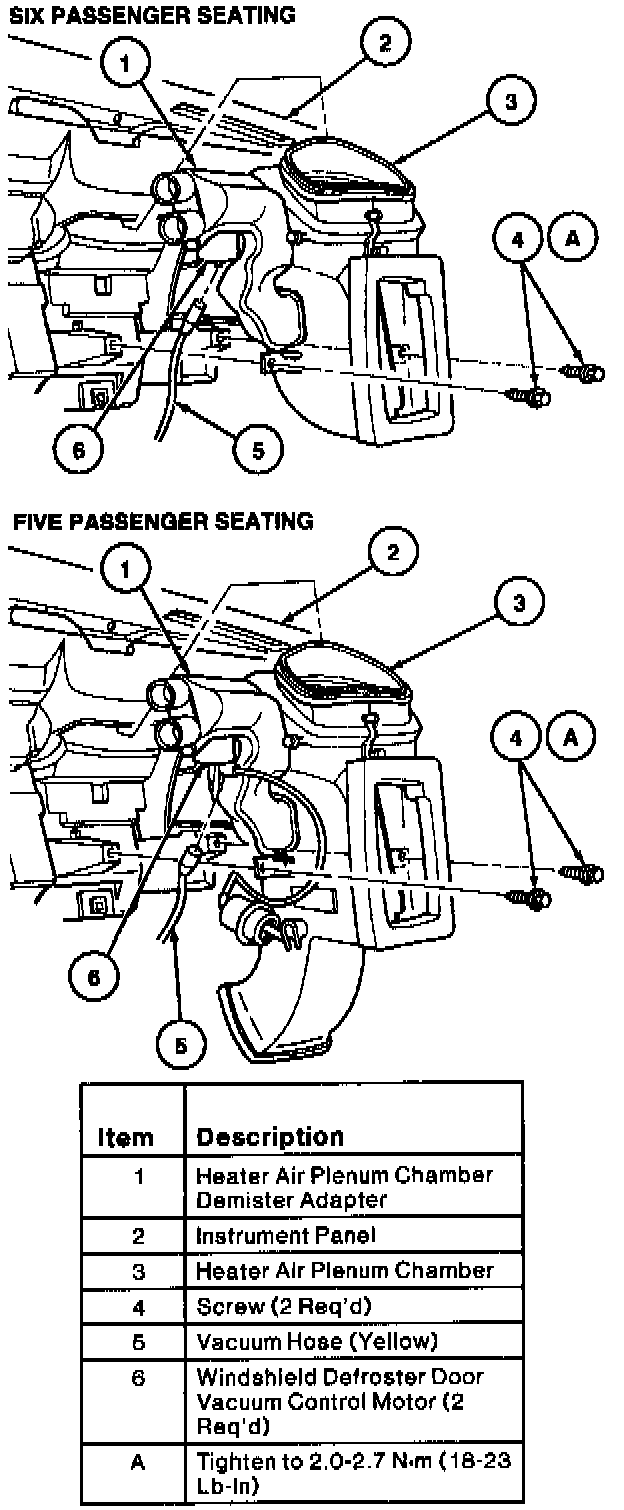 SIX PASSENGER SEATING

1
2
3
4
A
6
5

FIVE PASSENGER SEATING

1
2
3
4
A
6
5

| Item | Description |
|---|---|
| 1 | Heater Air Plenum Chamber Demister Adapter |
| 2 | Instrument Panel |
| 3 | Heater Air Plenum Chamber |
| 4 | Screw (2 Req'd) |
| 5 | Vacuum Hose (Yellow) |
| 6 | Windshield Defroster Door Vacuum Control Motor (2 Req'd) |
| A | Tighten to 2.0-2.7 N·m (18-23 Lb-In) |