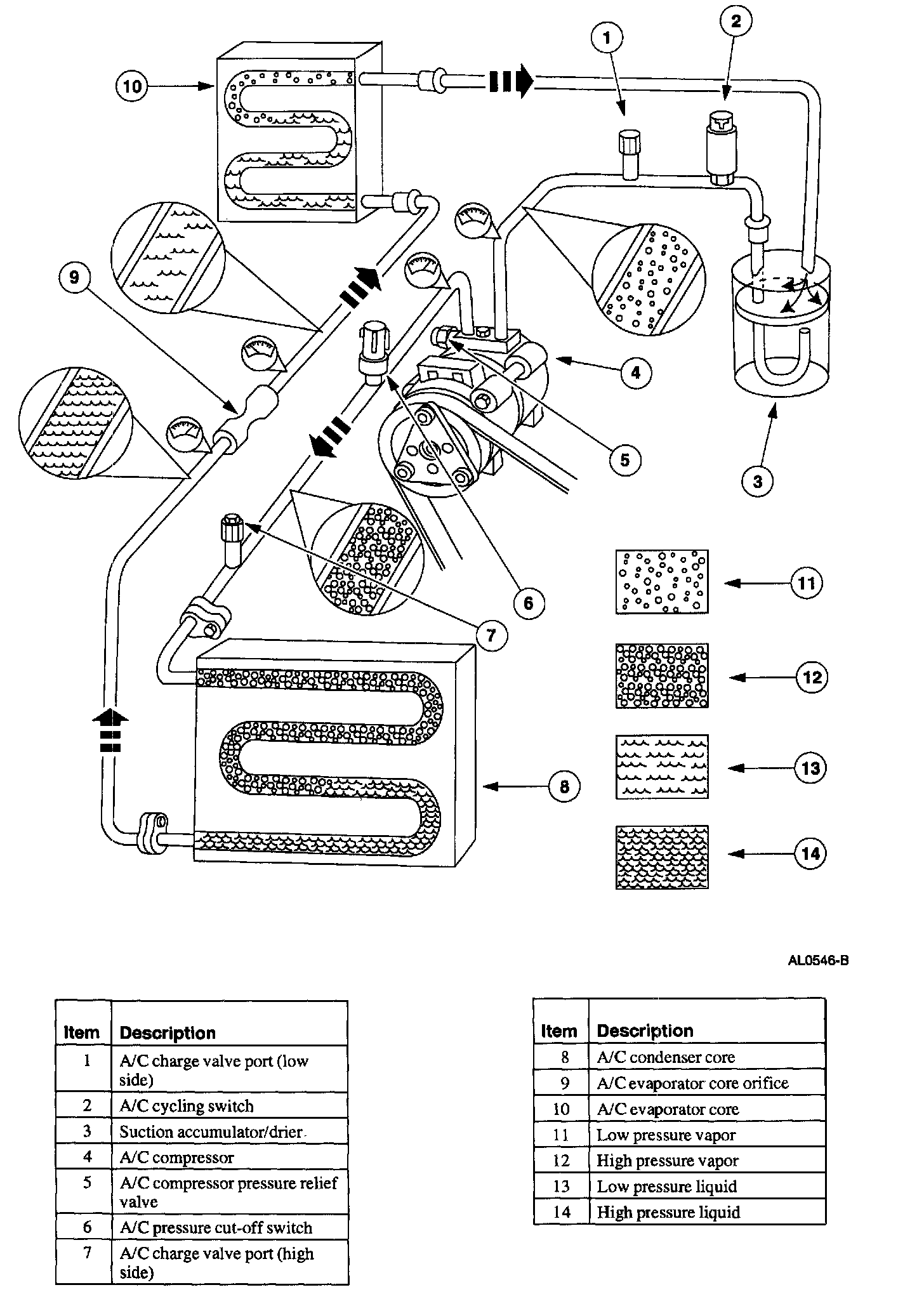 10
1
2
9
4
5
3
6
7
11
12
13
8
14

AL0546-B

| Item | Description |
|---|---|
| 1 | A/C charge valve port (low side) |
| 2 | A/C cycling switch |
| 3 | Suction accumulator/drier |
| 4 | A/C compressor |
| 5 | A/C compressor pressure relief valve |
| 6 | A/C pressure cut-off switch |
| 7 | A/C charge valve port (high side) |

| Item | Description |
|---|---|
| 8 | A/C condenser core |
| 9 | A/C evaporator core orifice |
| 10 | A/C evaporator core |
| 11 | Low pressure vapor |
| 12 | High pressure vapor |
| 13 | Low pressure liquid |
| 14 | High pressure liquid |