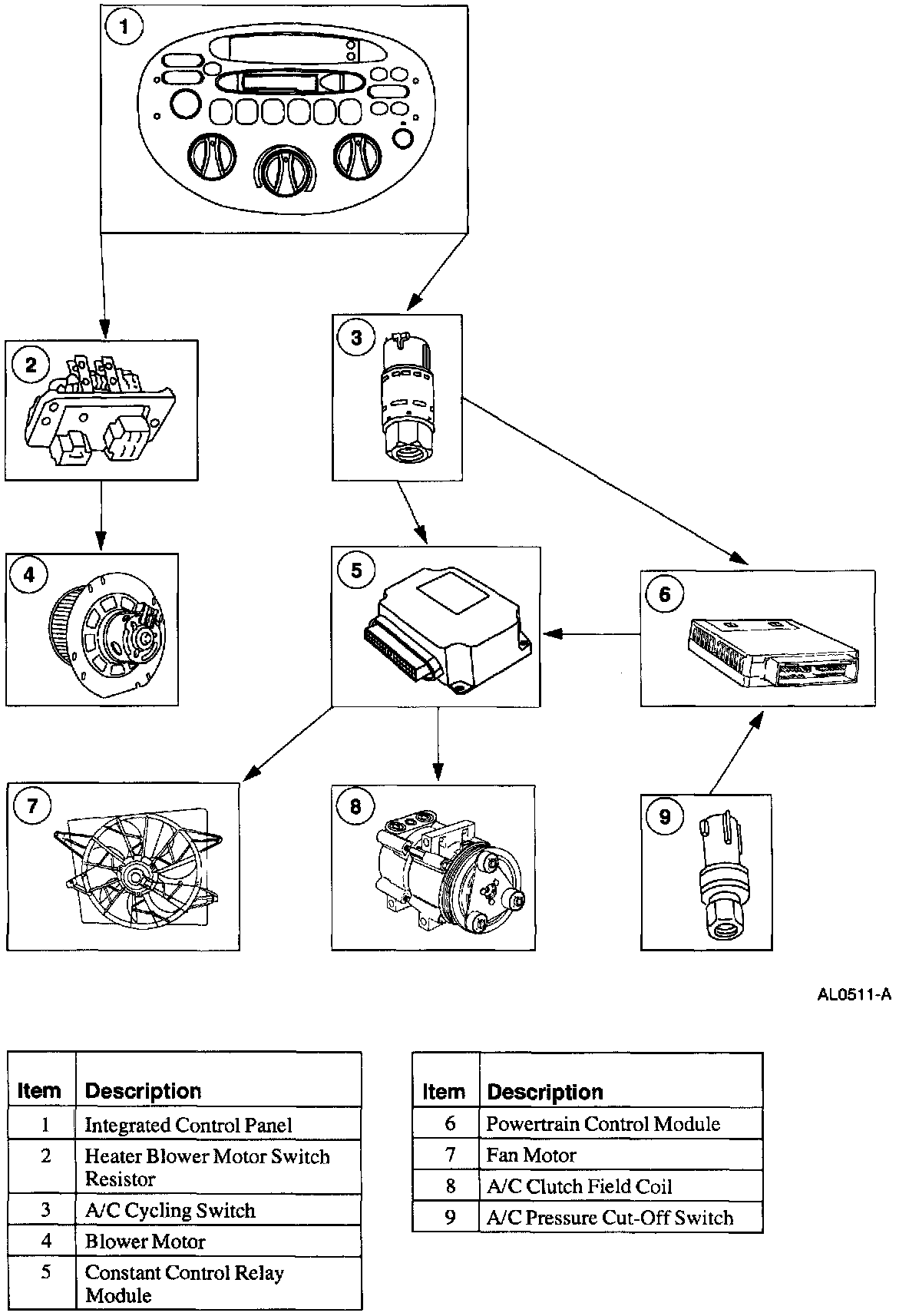 1

2

3

4

5

6

7

8

9

AL0511-A

| Item | Description |
|---|---|
| 1 | Integrated Control Panel |
| 2 | Heater Blower Motor Switch Resistor |
| 3 | A/C Cycling Switch |
| 4 | Blower Motor |
| 5 | Constant Control Relay Module |

| Item | Description |
|---|---|
| 6 | Powertrain Control Module |
| 7 | Fan Motor |
| 8 | A/C Clutch Field Coil |
| 9 | A/C Pressure Cut-Off Switch |