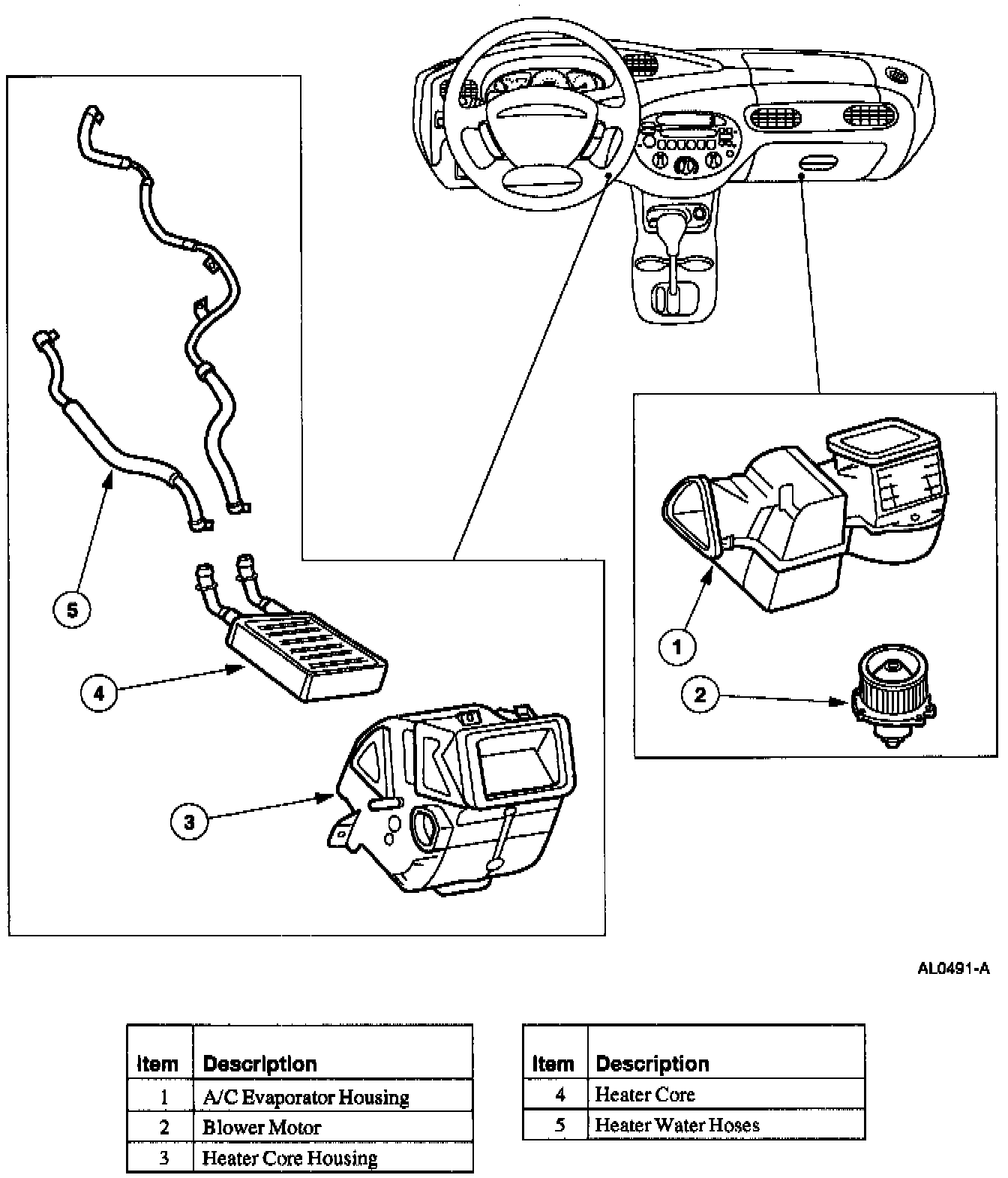 5

4

3

1

2

AL0491-A

| Item | Description |
|---|---|
| 1 | A/C Evaporator Housing |
| 2 | Blower Motor |
| 3 | Heater Core Housing |

| Item | Description |
|---|---|
| 4 | Heater Core |
| 5 | Heater Water Hoses |