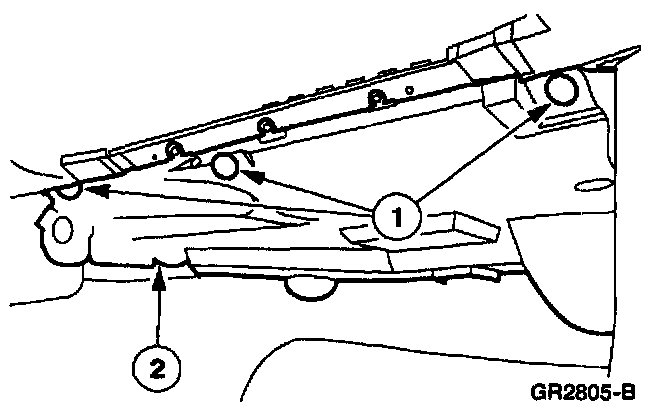 1

2

GR2805-B