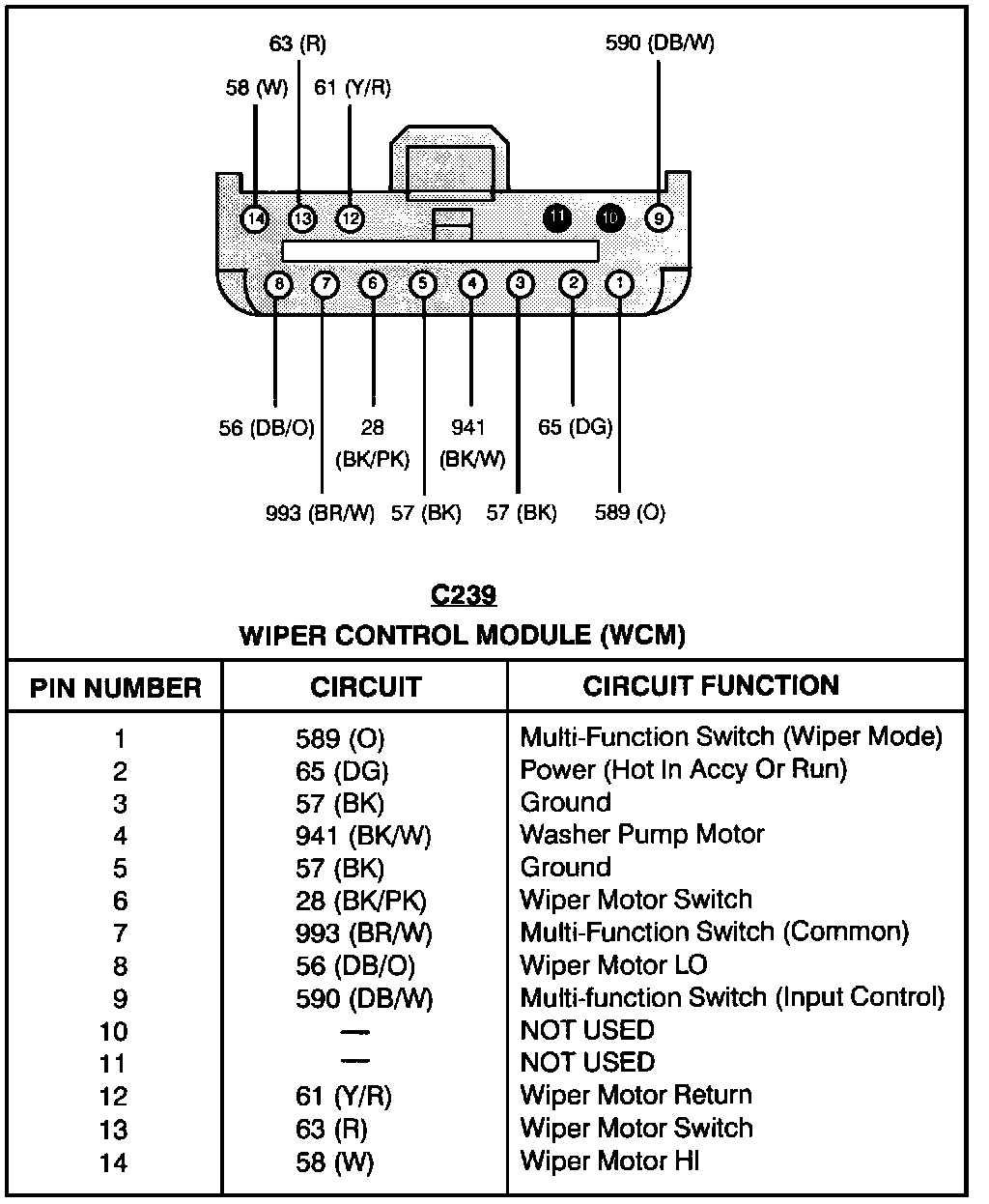 63 (R)
590 (DB/W)
58 (W)
61 (Y/R)

14 13 12 11 10 9
8 7 6 5 4 3 2 1

56 (DB/O)
28 (BK/PK)
941 (BK/W)
65 (DG)
993 (BR/W)
57 (BK)
57 (BK)
589 (O)

C239
WIPER CONTROL MODULE (WCM)

| PIN NUMBER | CIRCUIT | CIRCUIT FUNCTION |
|---|---|---|
| 1 | 589 (O) | Multi-Function Switch (Wiper Mode) |
| 2 | 65 (DG) | Power (Hot In Accy Or Run) |
| 3 | 57 (BK) | Ground |
| 4 | 941 (BK/W) | Washer Pump Motor |
| 5 | 57 (BK) | Ground |
| 6 | 28 (BK/PK) | Wiper Motor Switch |
| 7 | 993 (BR/W) | Multi-Function Switch (Common) |
| 8 | 56 (DB/O) | Wiper Motor LO |
| 9 | 590 (DB/W) | Multi-function Switch (Input Control) |
| 10 | — | NOT USED |
| 11 | — | NOT USED |
| 12 | 61 (Y/R) | Wiper Motor Return |
| 13 | 63 (R) | Wiper Motor Switch |
| 14 | 58 (W) | Wiper Motor HI |