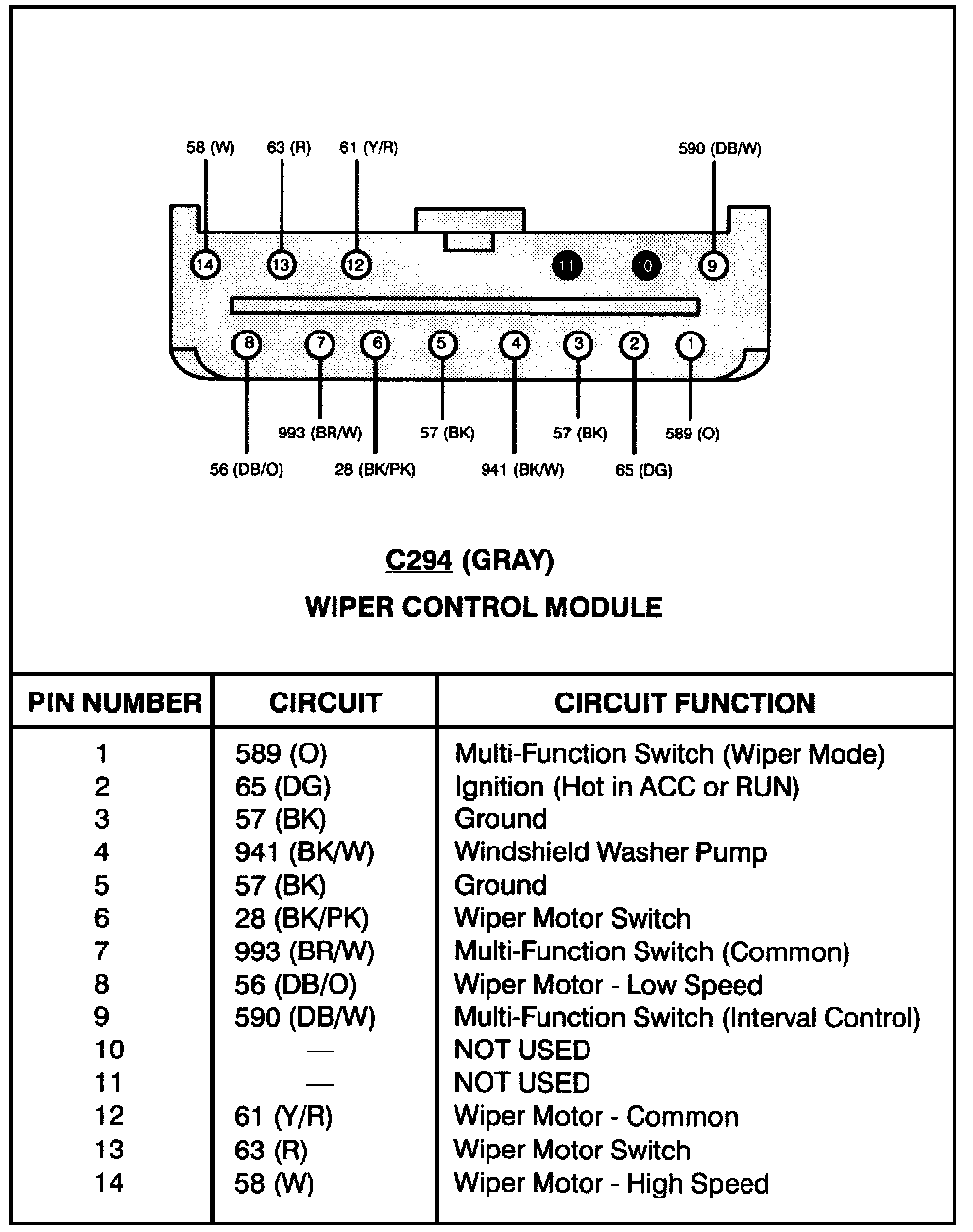 58 (W) 63 (R) 61 (Y/R) 590 (DB/W)

14 13 12 11 10 9

8 7 6 5 4 3 2 1

993 (BR/W) 57 (BK) 57 (BK) 589 (O)

56 (DB/O) 28 (BK/PK) 941 (BK/W) 65 (DG)

C294 (GRAY)

WIPER CONTROL MODULE

| PIN NUMBER | CIRCUIT | CIRCUIT FUNCTION |
|---|---|---|
| 1 | 589 (O) | Multi-Function Switch (Wiper Mode) |
| 2 | 65 (DG) | Ignition (Hot in ACC or RUN) |
| 3 | 57 (BK) | Ground |
| 4 | 941 (BK/W) | Windshield Washer Pump |
| 5 | 57 (BK) | Ground |
| 6 | 28 (BK/PK) | Wiper Motor Switch |
| 7 | 993 (BR/W) | Multi-Function Switch (Common) |
| 8 | 56 (DB/O) | Wiper Motor - Low Speed |
| 9 | 590 (DB/W) | Multi-Function Switch (Interval Control) |
| 10 | — | NOT USED |
| 11 | — | NOT USED |
| 12 | 61 (Y/R) | Wiper Motor - Common |
| 13 | 63 (R) | Wiper Motor Switch |
| 14 | 58 (W) | Wiper Motor - High Speed |