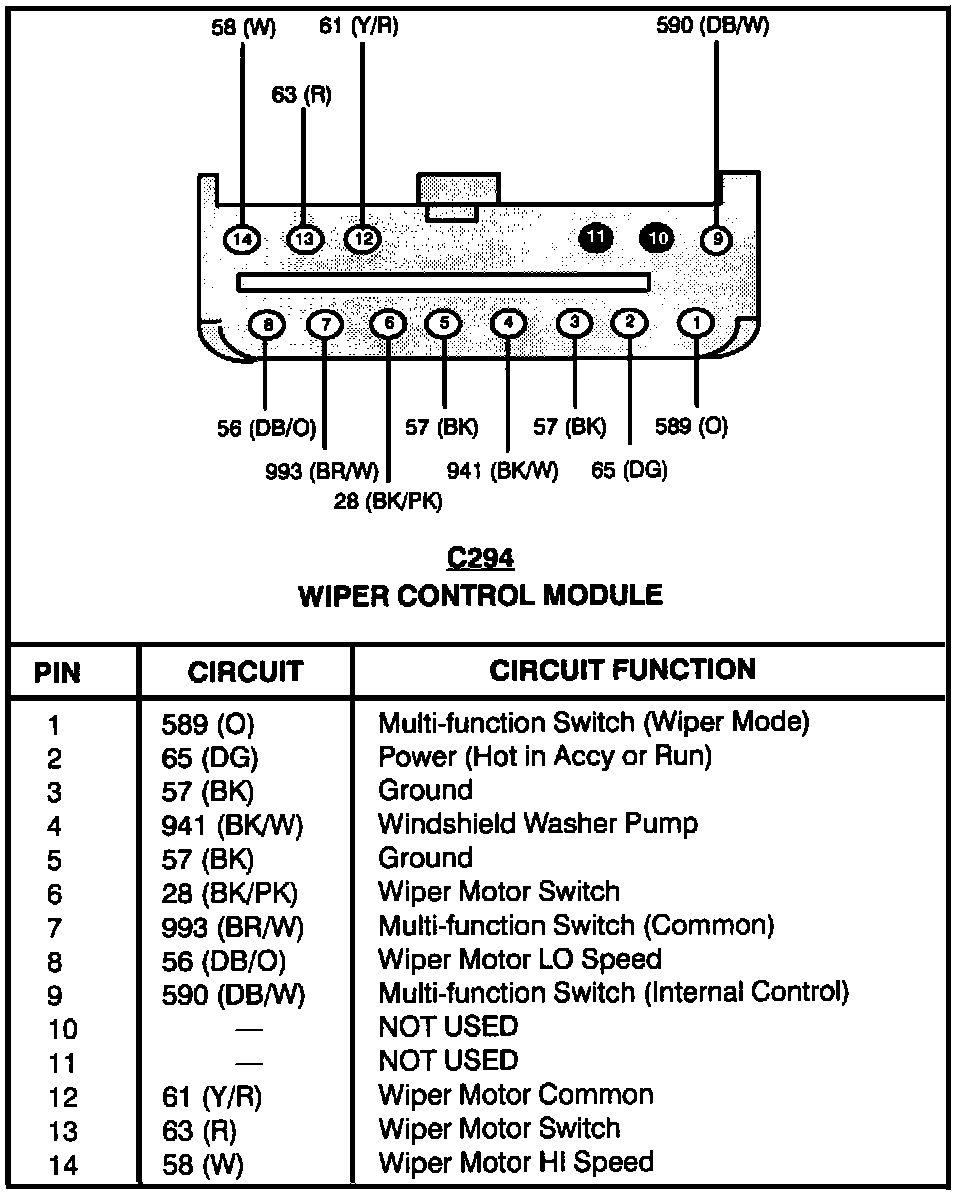 58 (W)
61 (Y/R)
590 (DB/W)
63 (R)

14 13 12 11 10 9
8 7 6 5 4 3 2 1

56 (DB/O)
57 (BK)
57 (BK)
589 (O)
993 (BR/W)
941 (BK/W)
65 (DG)
28 (BK/PK)

C294
WIPER CONTROL MODULE

| PIN | CIRCUIT | CIRCUIT FUNCTION |
|---|---|---|
| 1 | 589 (O) | Multi-function Switch (Wiper Mode) |
| 2 | 65 (DG) | Power (Hot in Accy or Run) |
| 3 | 57 (BK) | Ground |
| 4 | 941 (BK/W) | Windshield Washer Pump |
| 5 | 57 (BK) | Ground |
| 6 | 28 (BK/PK) | Wiper Motor Switch |
| 7 | 993 (BR/W) | Multi-function Switch (Common) |
| 8 | 56 (DB/O) | Wiper Motor LO Speed |
| 9 | 590 (DB/W) | Multi-function Switch (Internal Control) |
| 10 | — | NOT USED |
| 11 | — | NOT USED |
| 12 | 61 (Y/R) | Wiper Motor Common |
| 13 | 63 (R) | Wiper Motor Switch |
| 14 | 58 (W) | Wiper Motor HI Speed |