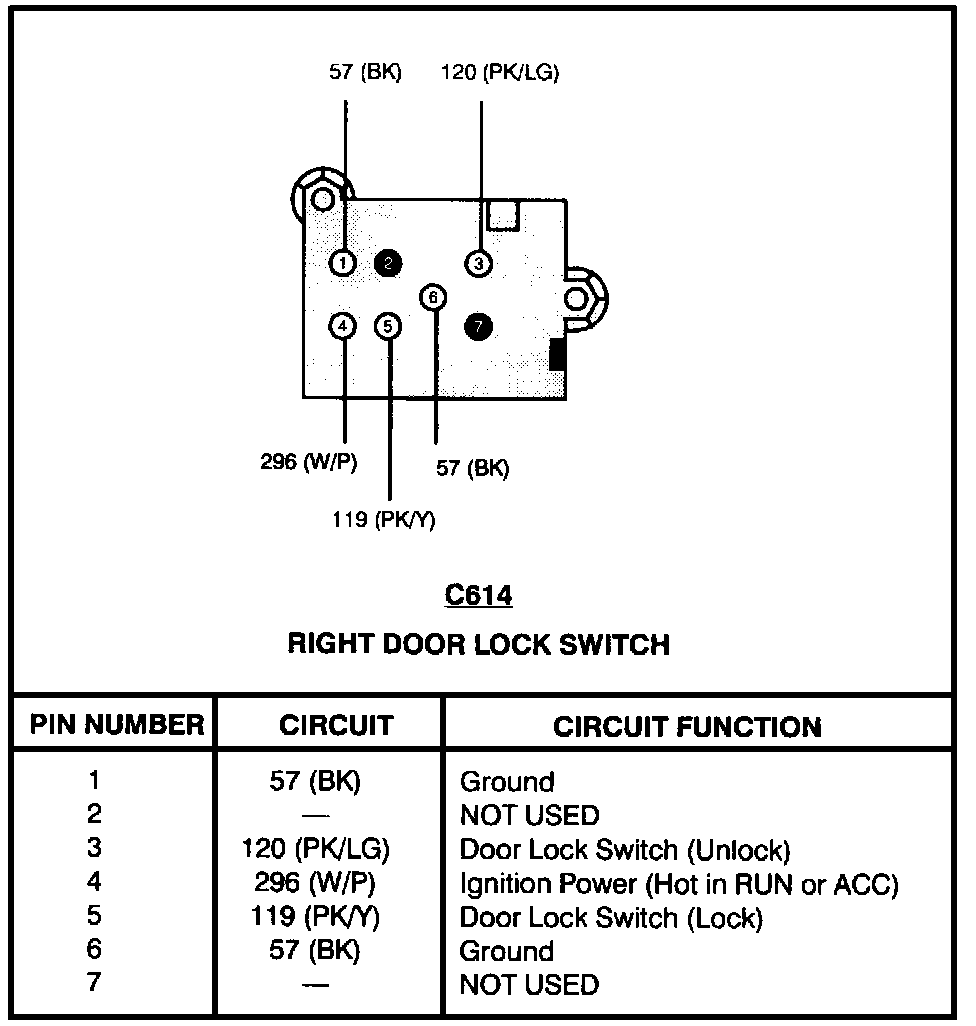 57 (BK)
120 (PK/LG)

1
2
3
6
4
5
7

296 (W/P)
57 (BK)
119 (PK/Y)

C614

RIGHT DOOR LOCK SWITCH

| PIN NUMBER | CIRCUIT | CIRCUIT FUNCTION |
|---|---|---|
| 1 | 57 (BK) | Ground |
| 2 | — | NOT USED |
| 3 | 120 (PK/LG) | Door Lock Switch (Unlock) |
| 4 | 296 (W/P) | Ignition Power (Hot in RUN or ACC) |
| 5 | 119 (PK/Y) | Door Lock Switch (Lock) |
| 6 | 57 (BK) | Ground |
| 7 | — | NOT USED |