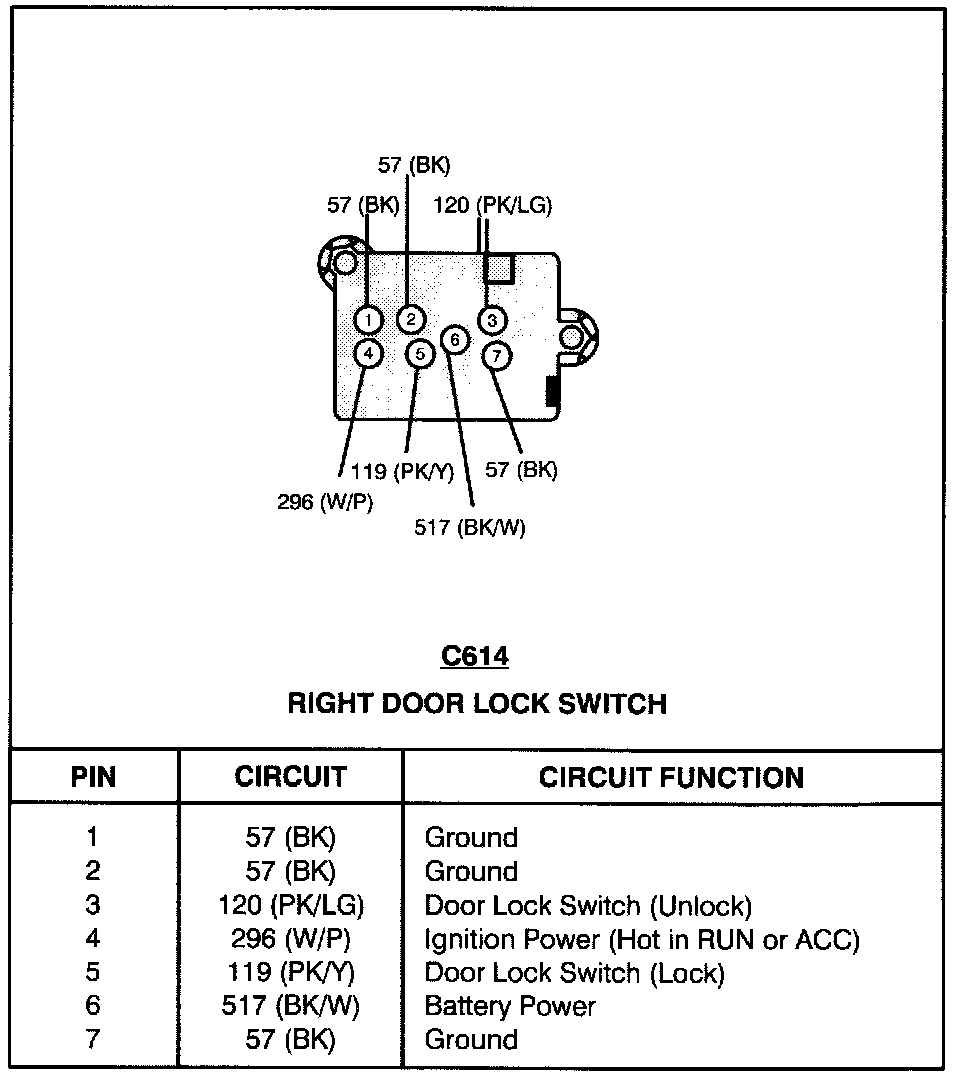 57 (BK)
57 (BK)
120 (PK/LG)
1
2
3
4
5
6
7
119 (PK/Y)
57 (BK)
296 (W/P)
517 (BK/W)

C614
RIGHT DOOR LOCK SWITCH

| PIN | CIRCUIT | CIRCUIT FUNCTION |
|---|---|---|
| 1 | 57 (BK) | Ground |
| 2 | 57 (BK) | Ground |
| 3 | 120 (PK/LG) | Door Lock Switch (Unlock) |
| 4 | 296 (W/P) | Ignition Power (Hot in RUN or ACC) |
| 5 | 119 (PK/Y) | Door Lock Switch (Lock) |
| 6 | 517 (BK/W) | Battery Power |
| 7 | 57 (BK) | Ground |