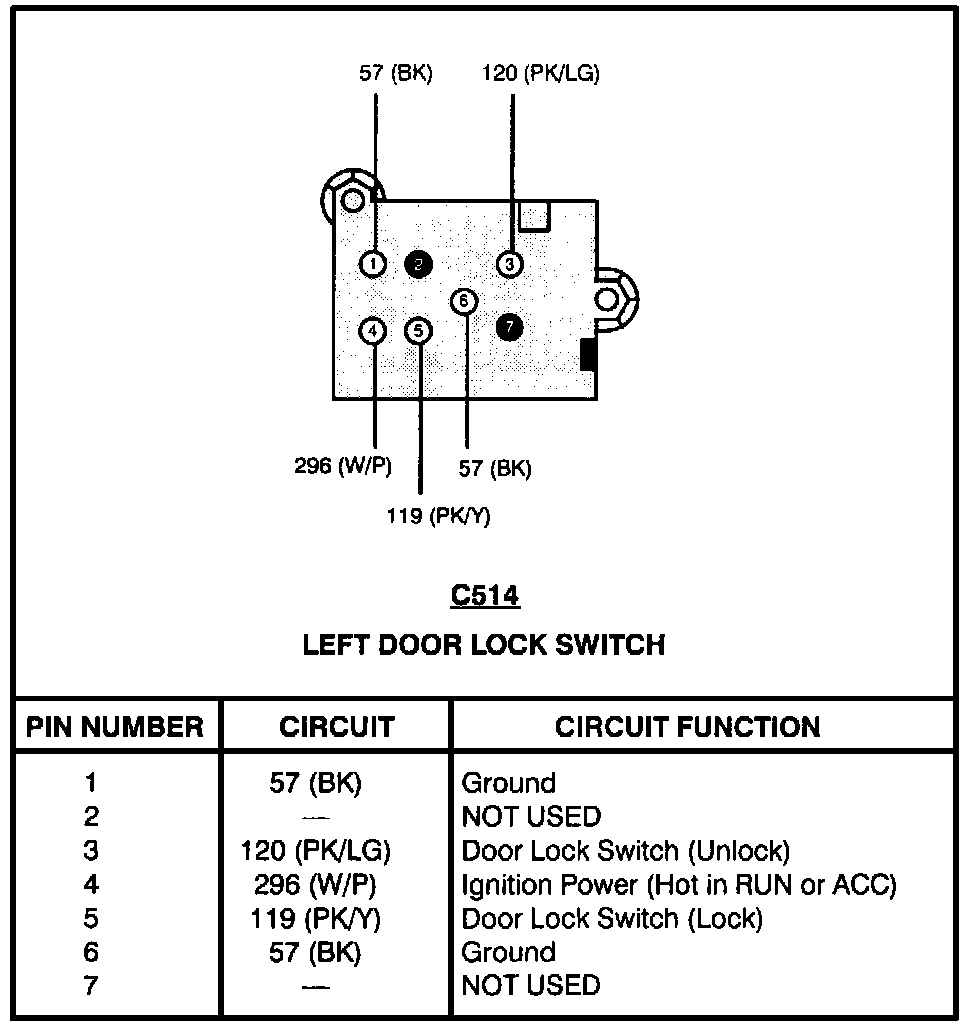 57 (BK)
120 (PK/LG)

1
2
3
6
4
5
7

296 (W/P)
57 (BK)
119 (PK/Y)

C514
LEFT DOOR LOCK SWITCH

| PIN NUMBER | CIRCUIT | CIRCUIT FUNCTION |
|---|---|---|
| 1 | 57 (BK) | Ground |
| 2 | — | NOT USED |
| 3 | 120 (PK/LG) | Door Lock Switch (Unlock) |
| 4 | 296 (W/P) | Ignition Power (Hot in RUN or ACC) |
| 5 | 119 (PK/Y) | Door Lock Switch (Lock) |
| 6 | 57 (BK) | Ground |
| 7 | — | NOT USED |