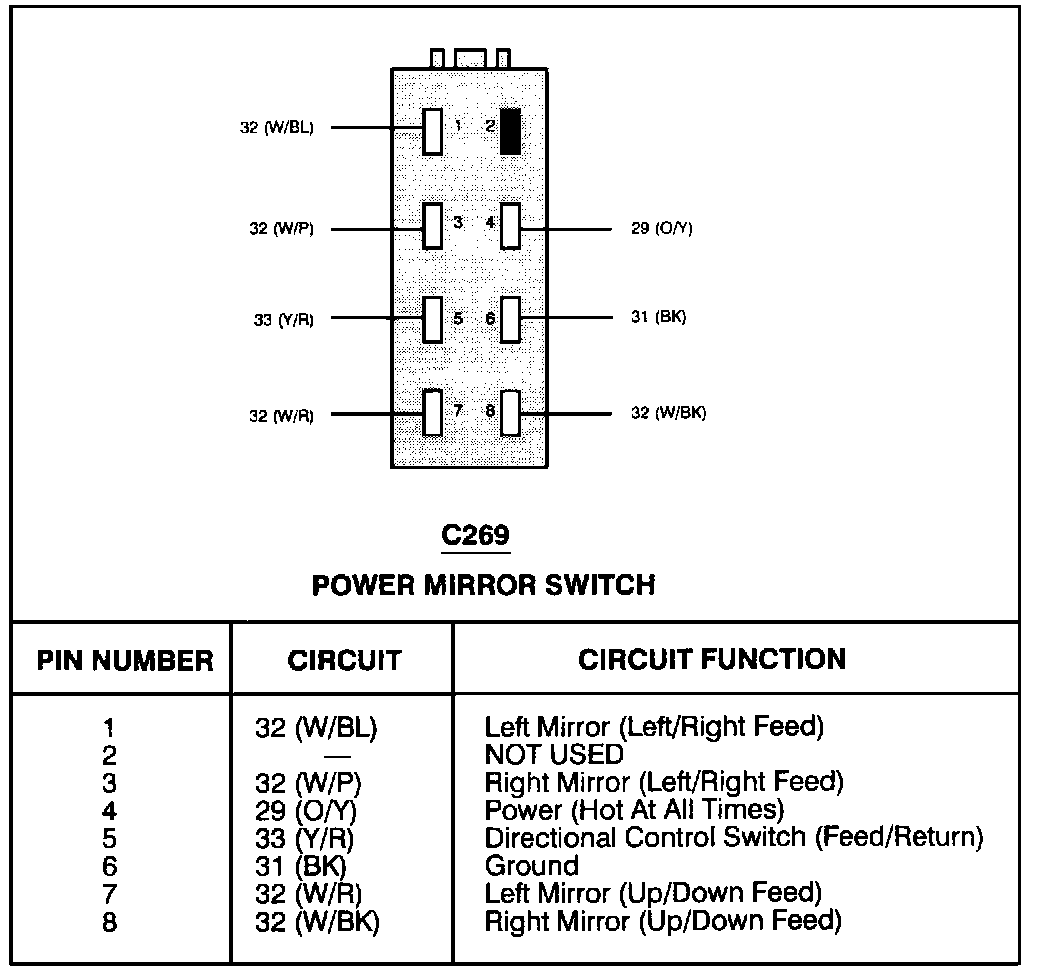 32 (W/BL)
1
2
32 (W/P)
3
4
29 (O/Y)
33 (Y/R)
5
6
31 (BK)
32 (W/R)
7
8
32 (W/BK)

C269

POWER MIRROR SWITCH

| PIN NUMBER | CIRCUIT | CIRCUIT FUNCTION |
|---|---|---|
| 1 | 32 (W/BL) | Left Mirror (Left/Right Feed) |
| 2 | — | NOT USED |
| 3 | 32 (W/P) | Right Mirror (Left/Right Feed) |
| 4 | 29 (O/Y) | Power (Hot At All Times) |
| 5 | 33 (Y/R) | Directional Control Switch (Feed/Return) |
| 6 | 31 (BK) | Ground |
| 7 | 32 (W/R) | Left Mirror (Up/Down Feed) |
| 8 | 32 (W/BK) | Right Mirror (Up/Down Feed) |