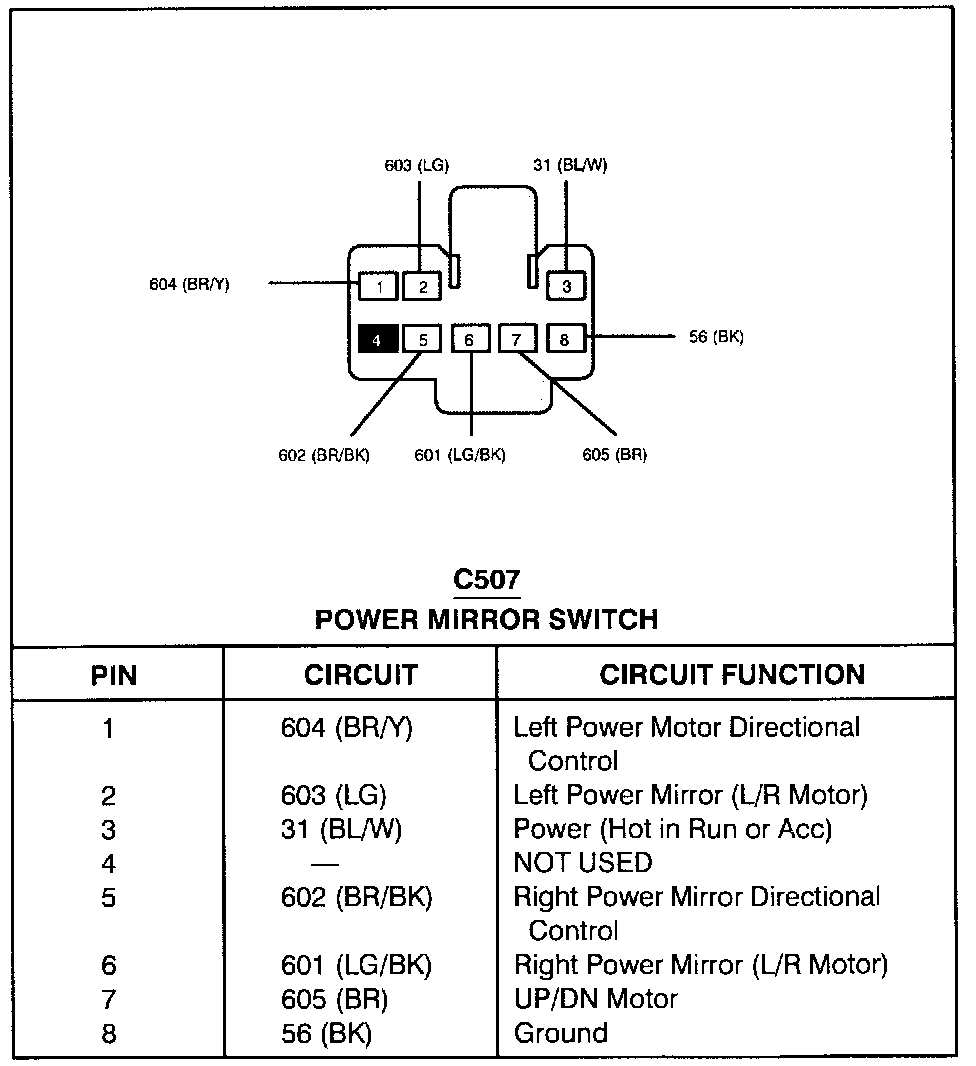 603 (LG)
31 (BL/W)
604 (BR/Y)
1
2
3
4
5
6
7
8
56 (BK)
602 (BR/BK)
601 (LG/BK)
605 (BR)

C507
POWER MIRROR SWITCH

| PIN | CIRCUIT | CIRCUIT FUNCTION |
|---|---|---|
| 1 | 604 (BR/Y) | Left Power Motor Directional Control |
| 2 | 603 (LG) | Left Power Mirror (L/R Motor) |
| 3 | 31 (BL/W) | Power (Hot in Run or Acc) |
| 4 | — | NOT USED |
| 5 | 602 (BR/BK) | Right Power Mirror Directional Control |
| 6 | 601 (LG/BK) | Right Power Mirror (L/R Motor) |
| 7 | 605 (BR) | UP/DN Motor |
| 8 | 56 (BK) | Ground |