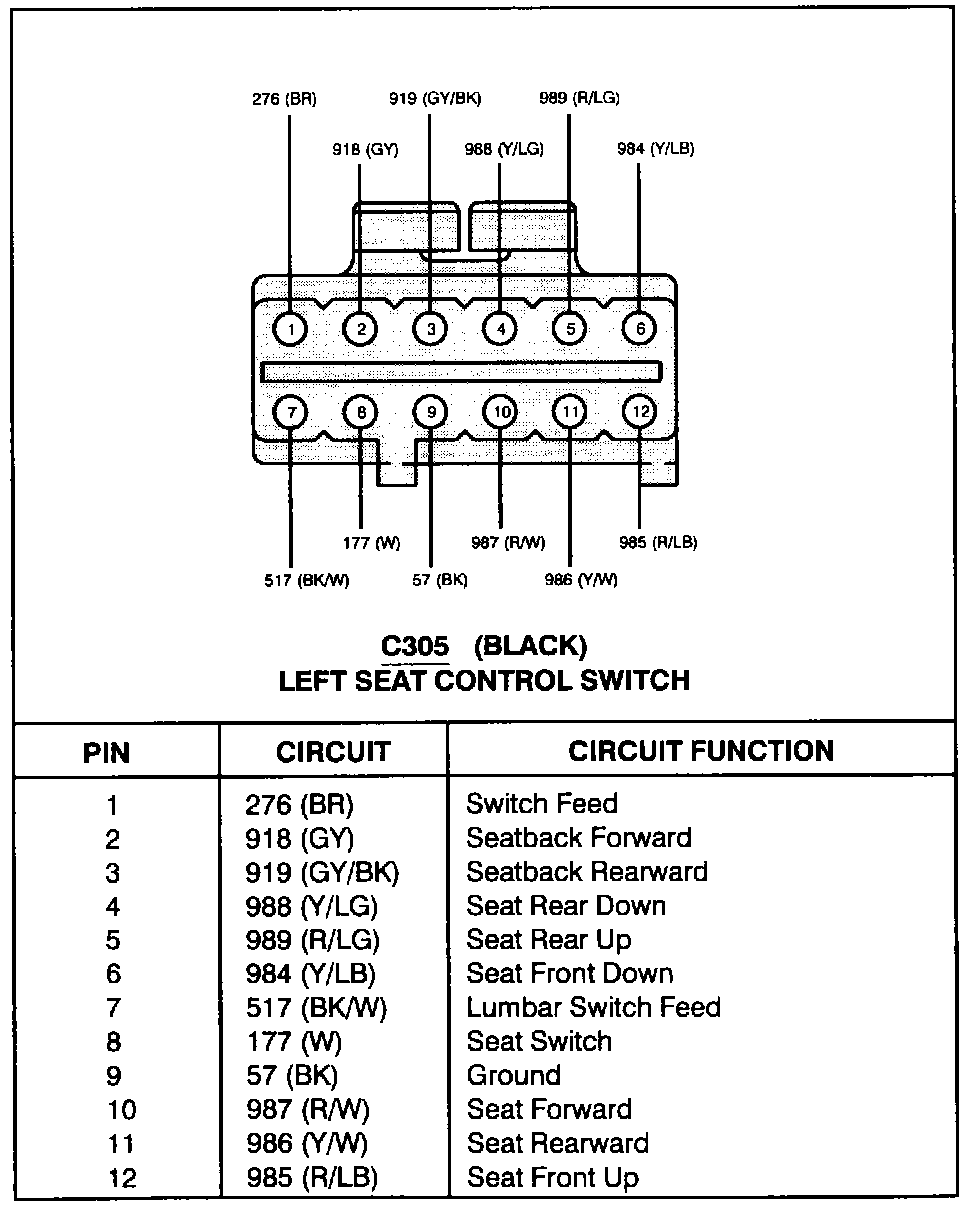 276 (BR)
919 (GY/BK)
989 (R/LG)
918 (GY)
988 (Y/LG)
984 (Y/LB)

1 2 3 4 5 6
7 8 9 10 11 12

177 (W)
987 (R/W)
985 (R/LB)
517 (BK/W)
57 (BK)
986 (Y/W)

C305 (BLACK)
LEFT SEAT CONTROL SWITCH

| PIN | CIRCUIT | CIRCUIT FUNCTION |
|---|---|---|
| 1 | 276 (BR) | Switch Feed |
| 2 | 918 (GY) | Seatback Forward |
| 3 | 919 (GY/BK) | Seatback Rearward |
| 4 | 988 (Y/LG) | Seat Rear Down |
| 5 | 989 (R/LG) | Seat Rear Up |
| 6 | 984 (Y/LB) | Seat Front Down |
| 7 | 517 (BK/W) | Lumbar Switch Feed |
| 8 | 177 (W) | Seat Switch |
| 9 | 57 (BK) | Ground |
| 10 | 987 (R/W) | Seat Forward |
| 11 | 986 (Y/W) | Seat Rearward |
| 12 | 985 (R/LB) | Seat Front Up |