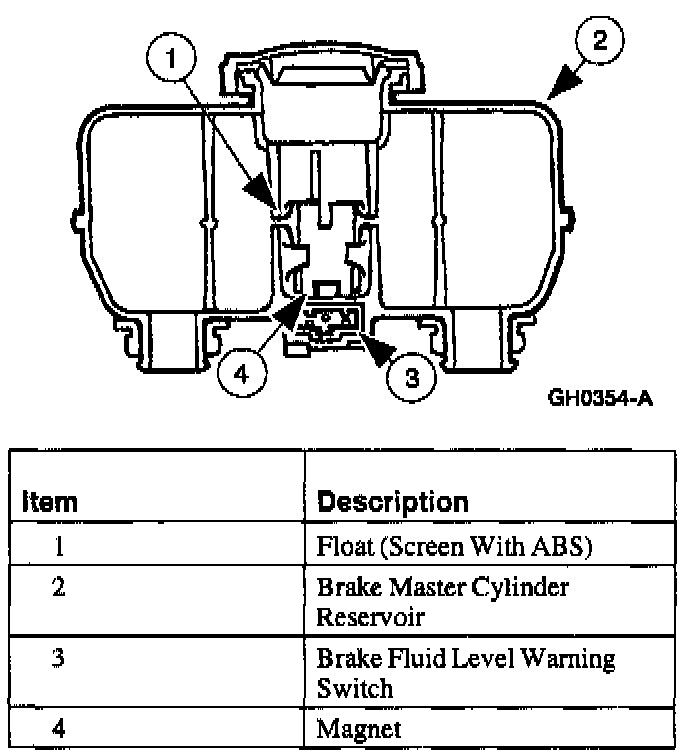 1
2
4
3
GH0354-A

| Item | Description |
|---|---|
| 1 | Float (Screen With ABS) |
| 2 | Brake Master Cylinder Reservoir |
| 3 | Brake Fluid Level Warning Switch |
| 4 | Magnet |