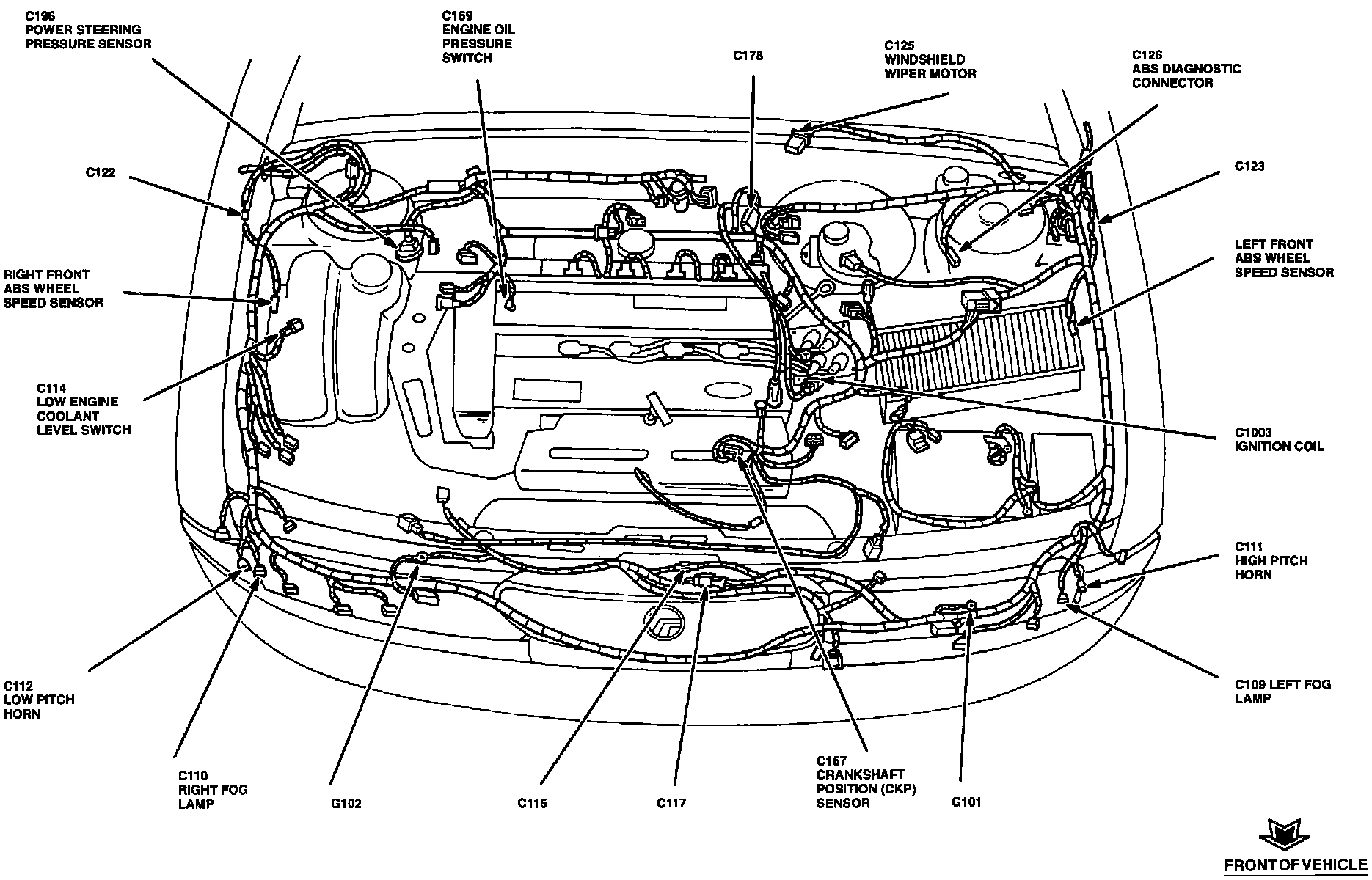 C196
POWER STEERING
PRESSURE SENSOR

C169
ENGINE OIL
PRESSURE
SWITCH

C178

C125
WINDSHIELD
WIPER MOTOR

C126
ABS DIAGNOSTIC
CONNECTOR

C122

C123

RIGHT FRONT
ABS WHEEL
SPEED SENSOR

LEFT FRONT
ABS WHEEL
SPEED SENSOR

C114
LOW ENGINE
COOLANT
LEVEL SWITCH

C1003
IGNITION COIL

C111
HIGH PITCH
HORN

C112
LOW PITCH
HORN

C109 LEFT FOG
LAMP

C110
RIGHT FOG
LAMP

G102

C115

C117

C167
CRANKSHAFT
POSITION (CKP)
SENSOR

G101

FRONT OF VEHICLE