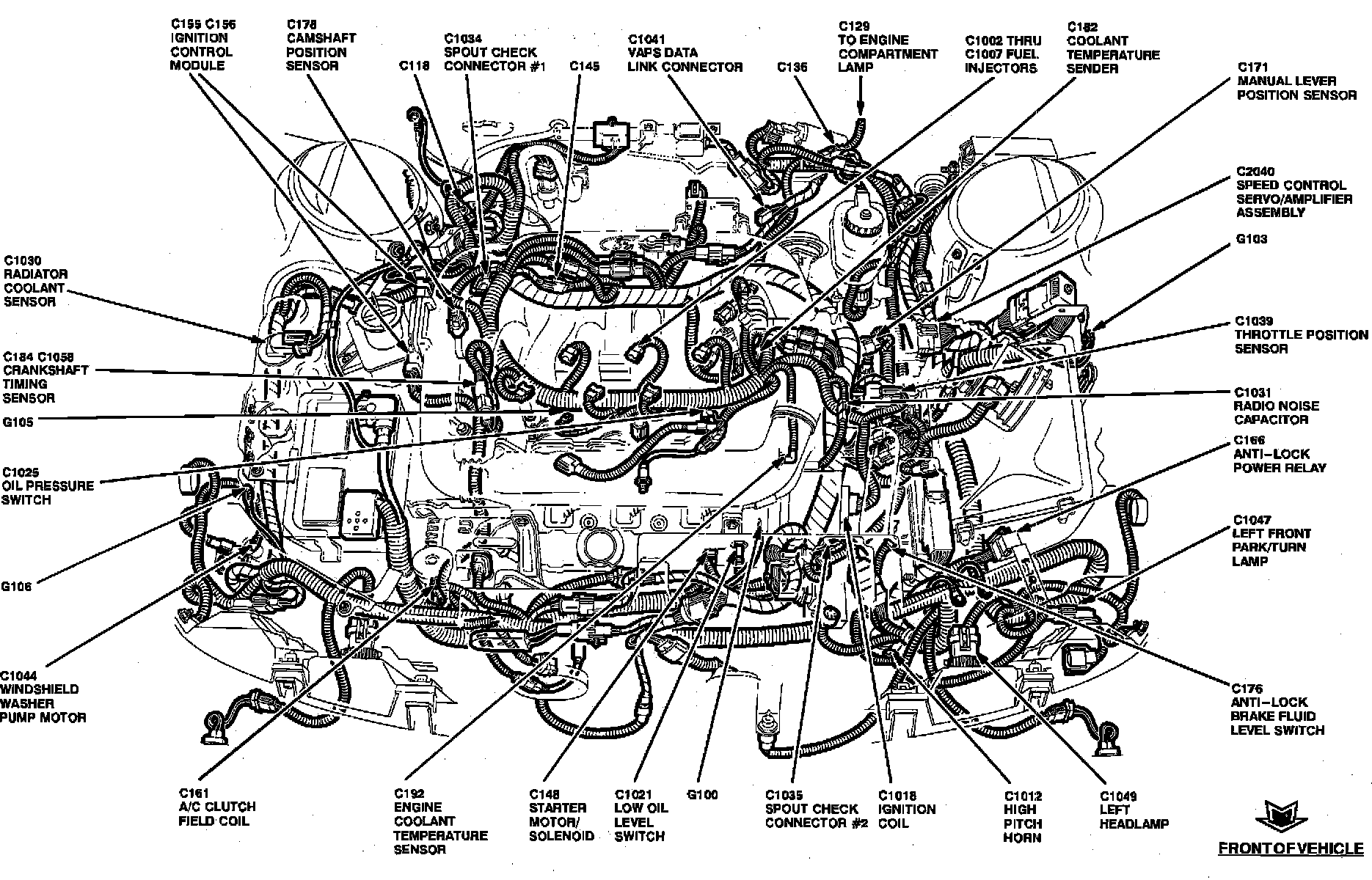 C155 C156
IGNITION
CONTROL
MODULE

C178
CAMSHAFT
POSITION
SENSOR

C118

C1034
SPOUT CHECK
CONNECTOR #1

C145

C1041
VAPS DATA
LINK CONNECTOR

C136

C129
TO ENGINE
COMPARTMENT
LAMP

C1002 THRU
C1007 FUEL
INJECTORS

C182
COOLANT
TEMPERATURE
SENDER

C171
MANUAL LEVER
POSITION SENSOR

C2040
SPEED CONTROL
SERVO/AMPLIFIER
ASSEMBLY

G103

C1039
THROTTLE POSITION
SENSOR

C1031
RADIO NOISE
CAPACITOR

C166
ANTI-LOCK
POWER RELAY

C1047
LEFT FRONT
PARK/TURN
LAMP

C176
ANTI-LOCK
BRAKE FLUID
LEVEL SWITCH

C1030
RADIATOR
COOLANT
SENSOR

C184 C1058
CRANKSHAFT
TIMING
SENSOR

G105

C1025
OIL PRESSURE
SWITCH

G106

C1044
WINDSHIELD
WASHER
PUMP MOTOR

C161
A/C CLUTCH
FIELD COIL

C192
ENGINE
COOLANT
TEMPERATURE
SENSOR

C148
STARTER
MOTOR/
SOLENOID

C1021
LOW OIL
LEVEL
SWITCH

G100

C1035
SPOUT CHECK
CONNECTOR #2

C1018
IGNITION
COIL

C1012
HIGH
PITCH
HORN

C1049
LEFT
HEADLAMP

FRONT OF VEHICLE