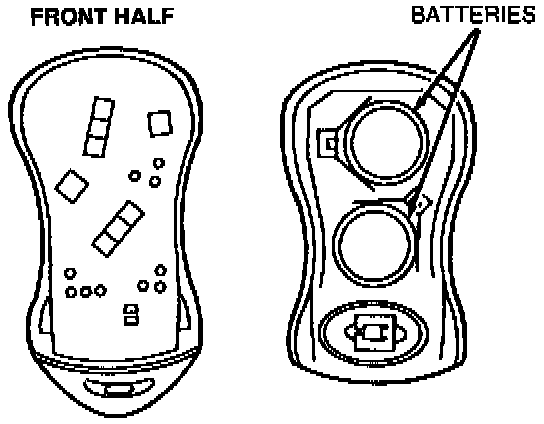 FRONT HALF

BATTERIES