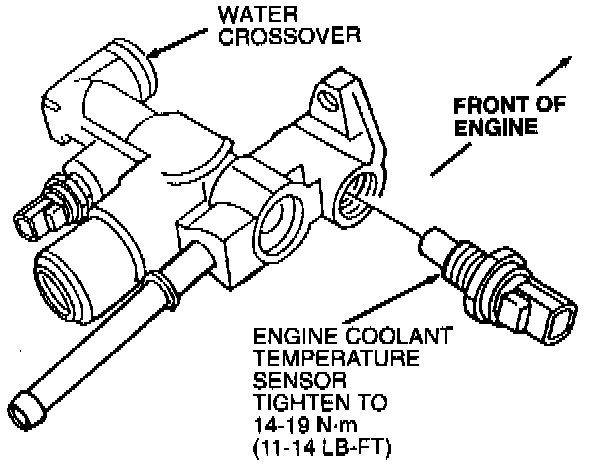 WATER CROSSOVER

FRONT OF ENGINE

ENGINE COOLANT TEMPERATURE SENSOR TIGHTEN TO 14-19 N·m (11-14 LB-FT)