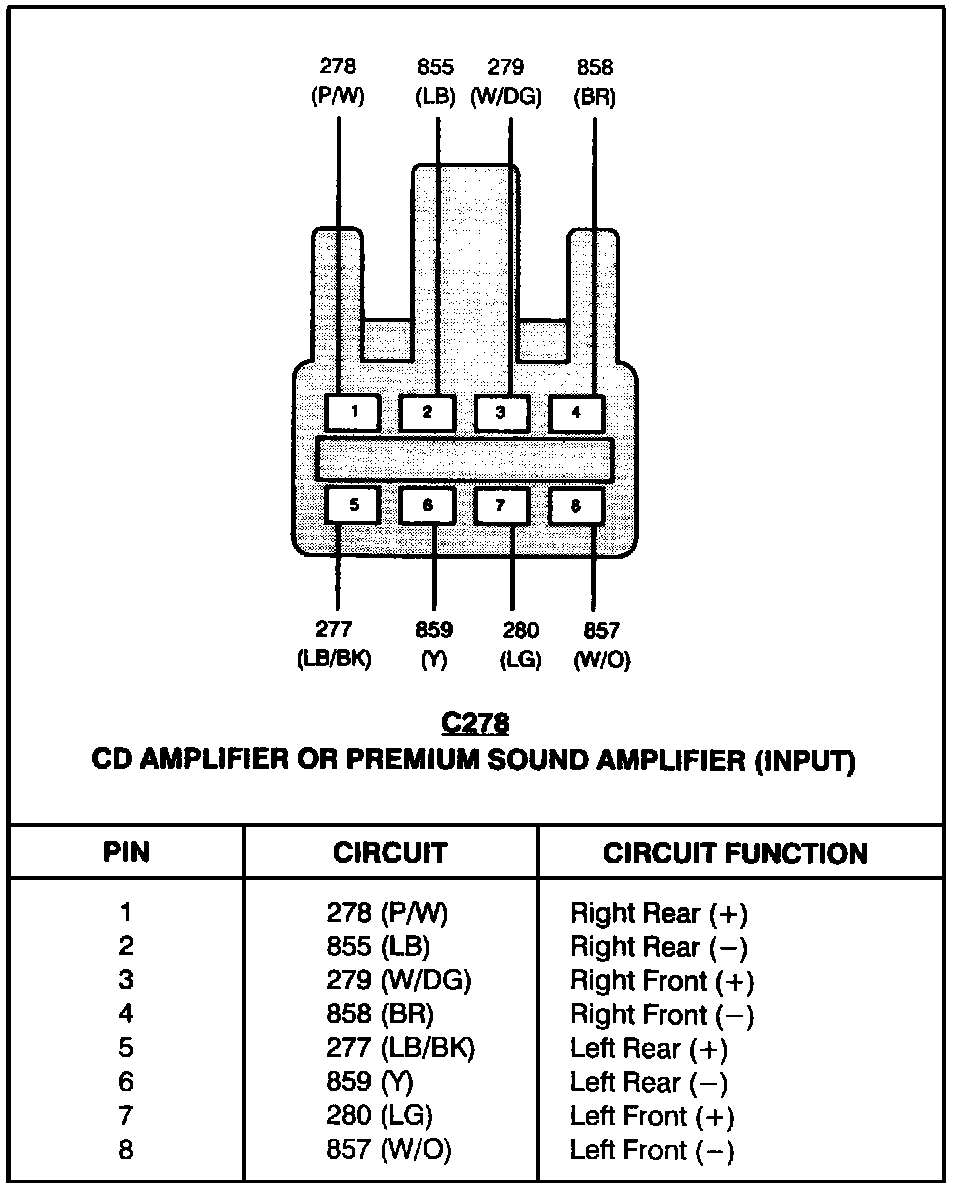 278
(P/W)

855
(LB)

279
(W/DG)

858
(BR)

1

2

3

4

5

6

7

8

277
(LB/BK)

859
(Y)

280
(LG)

857
(W/O)

C278
CD AMPLIFIER OR PREMIUM SOUND AMPLIFIER (INPUT)

| PIN | CIRCUIT | CIRCUIT FUNCTION |
|---|---|---|
| 1 | 278 (P/W) | Right Rear (+) |
| 2 | 855 (LB) | Right Rear (−) |
| 3 | 279 (W/DG) | Right Front (+) |
| 4 | 858 (BR) | Right Front (−) |
| 5 | 277 (LB/BK) | Left Rear (+) |
| 6 | 859 (Y) | Left Rear (−) |
| 7 | 280 (LG) | Left Front (+) |
| 8 | 857 (W/O) | Left Front (−) |