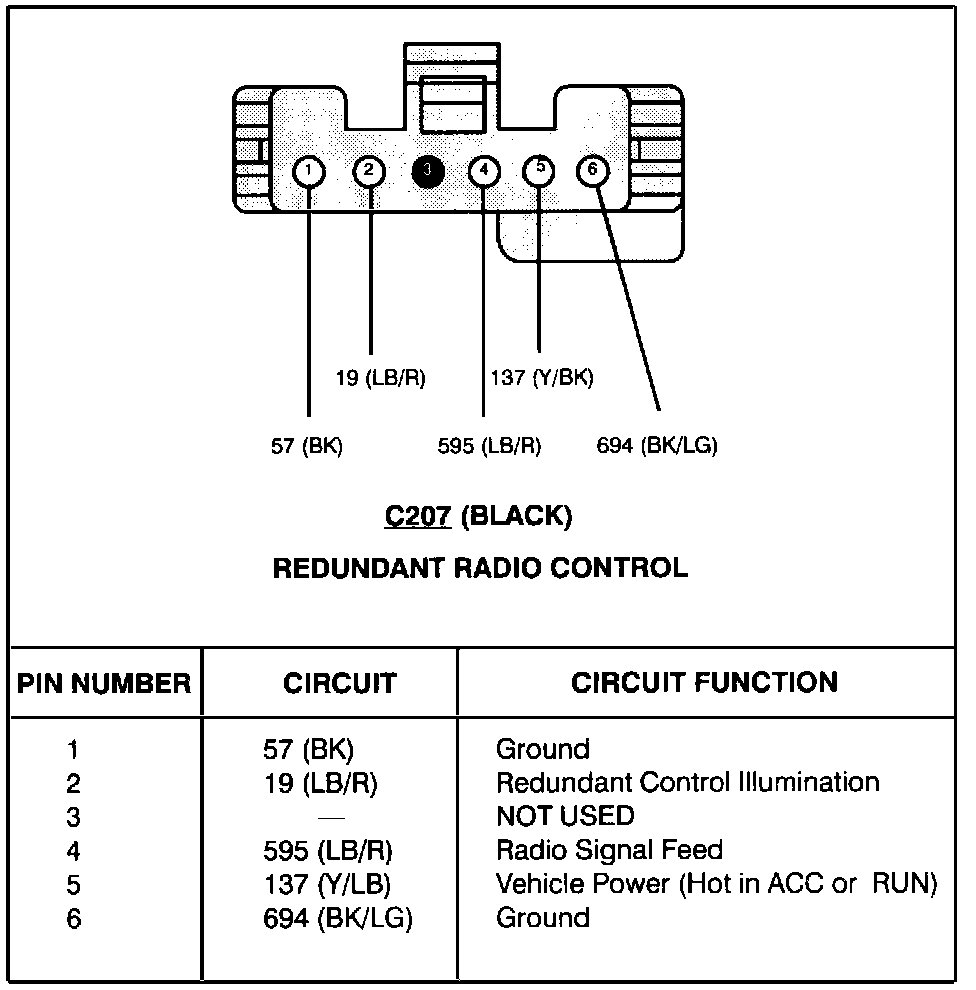 1 2 3 4 5 6

19 (LB/R)

137 (Y/BK)

57 (BK)

595 (LB/R)

694 (BK/LG)

C207 (BLACK)

REDUNDANT RADIO CONTROL

| PIN NUMBER | CIRCUIT | CIRCUIT FUNCTION |
|---|---|---|
| 1 | 57 (BK) | Ground |
| 2 | 19 (LB/R) | Redundant Control Illumination |
| 3 | — | NOT USED |
| 4 | 595 (LB/R) | Radio Signal Feed |
| 5 | 137 (Y/LB) | Vehicle Power (Hot in ACC or RUN) |
| 6 | 694 (BK/LG) | Ground |