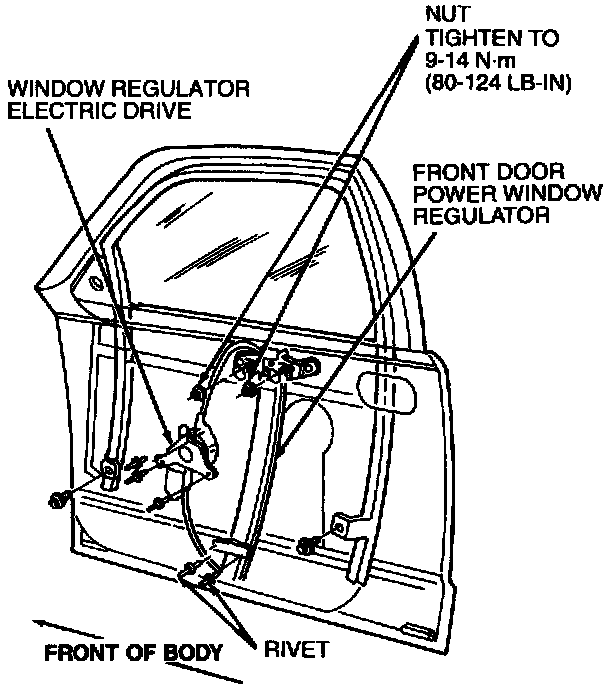 NUT
TIGHTEN TO
9-14 N·m
(80-124 LB-IN)

WINDOW REGULATOR
ELECTRIC DRIVE

FRONT DOOR
POWER WINDOW
REGULATOR

FRONT OF BODY

RIVET