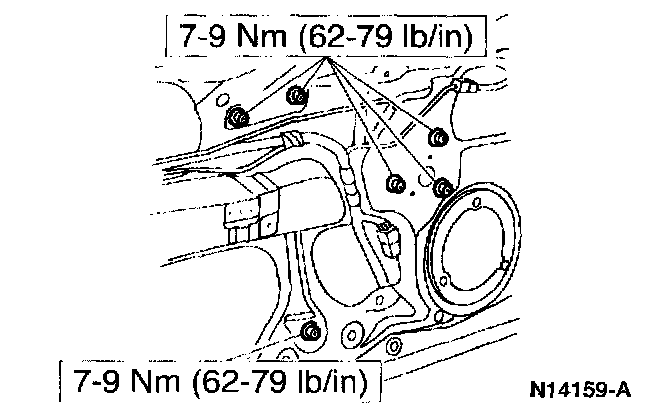 7-9 Nm (62-79 lb/in)

7-9 Nm (62-79 lb/in)

N14159-A