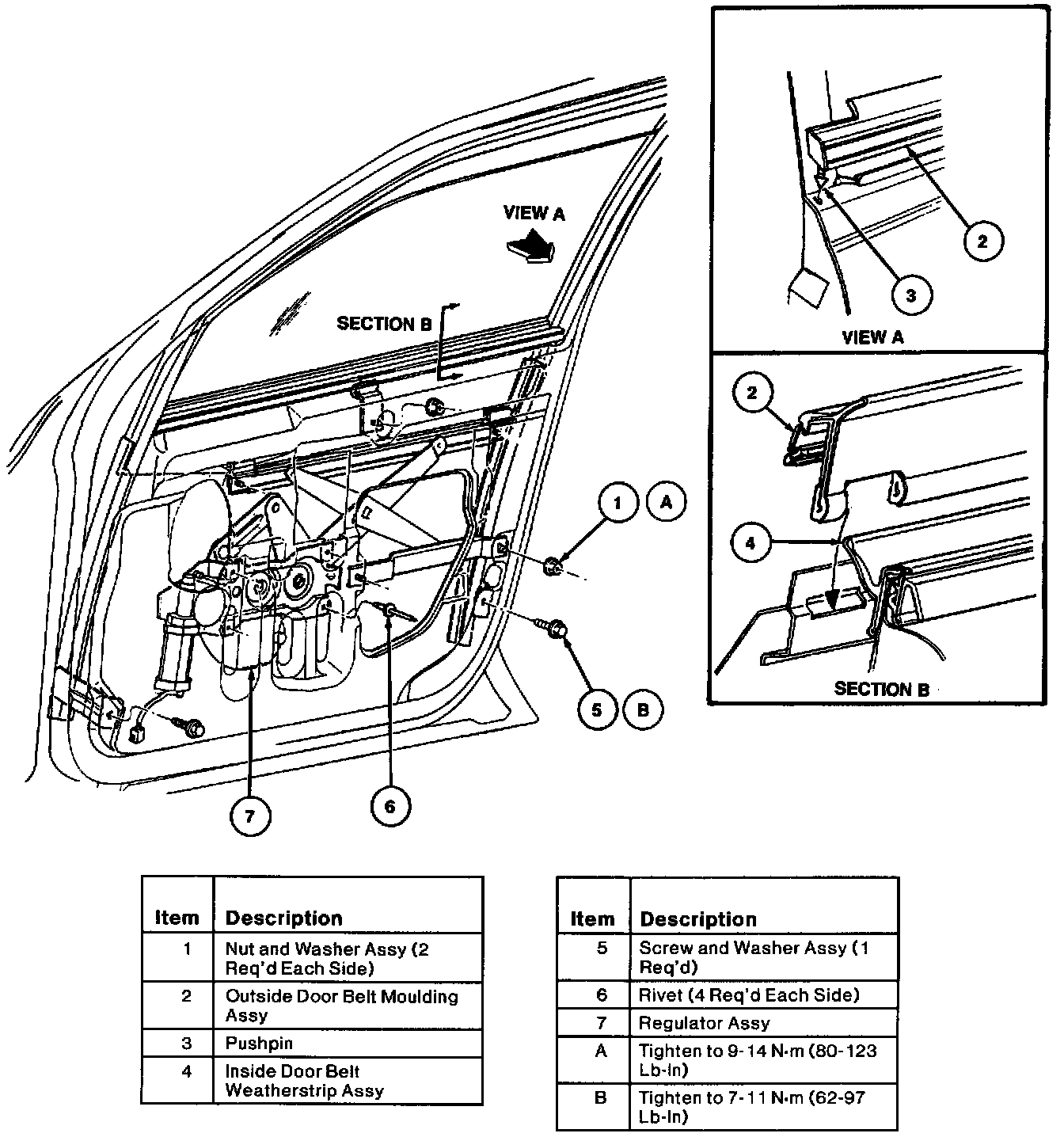 VIEW A

SECTION B

1 A

5 B

7

6

2

3

VIEW A

2

4

SECTION B

| Item | Description |
|---|---|
| 1 | Nut and Washer Assy (2 Req'd Each Side) |
| 2 | Outside Door Belt Moulding Assy |
| 3 | Pushpin |
| 4 | Inside Door Belt Weatherstrip Assy |

| Item | Description |
|---|---|
| 5 | Screw and Washer Assy (1 Req'd) |
| 6 | Rivet (4 Req'd Each Side) |
| 7 | Regulator Assy |
| A | Tighten to 9-14 N·m (80-123 Lb-In) |
| B | Tighten to 7-11 N·m (62-97 Lb-In) |