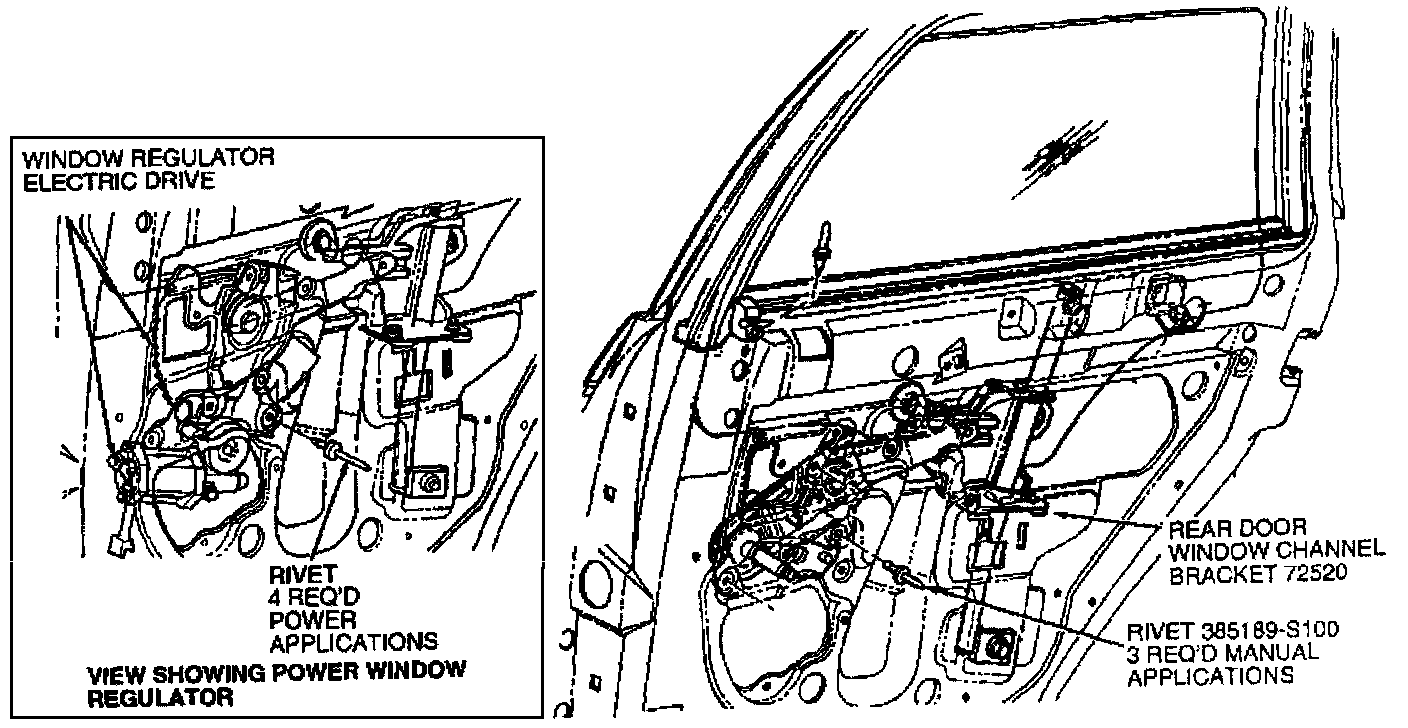 WINDOW REGULATOR
ELECTRIC DRIVE

RIVET
4 REQ'D
POWER
APPLICATIONS

VIEW SHOWING POWER WINDOW
REGULATOR

REAR DOOR
WINDOW CHANNEL
BRACKET 72520

RIVET 385189-S100
3 REQ'D MANUAL
APPLICATIONS