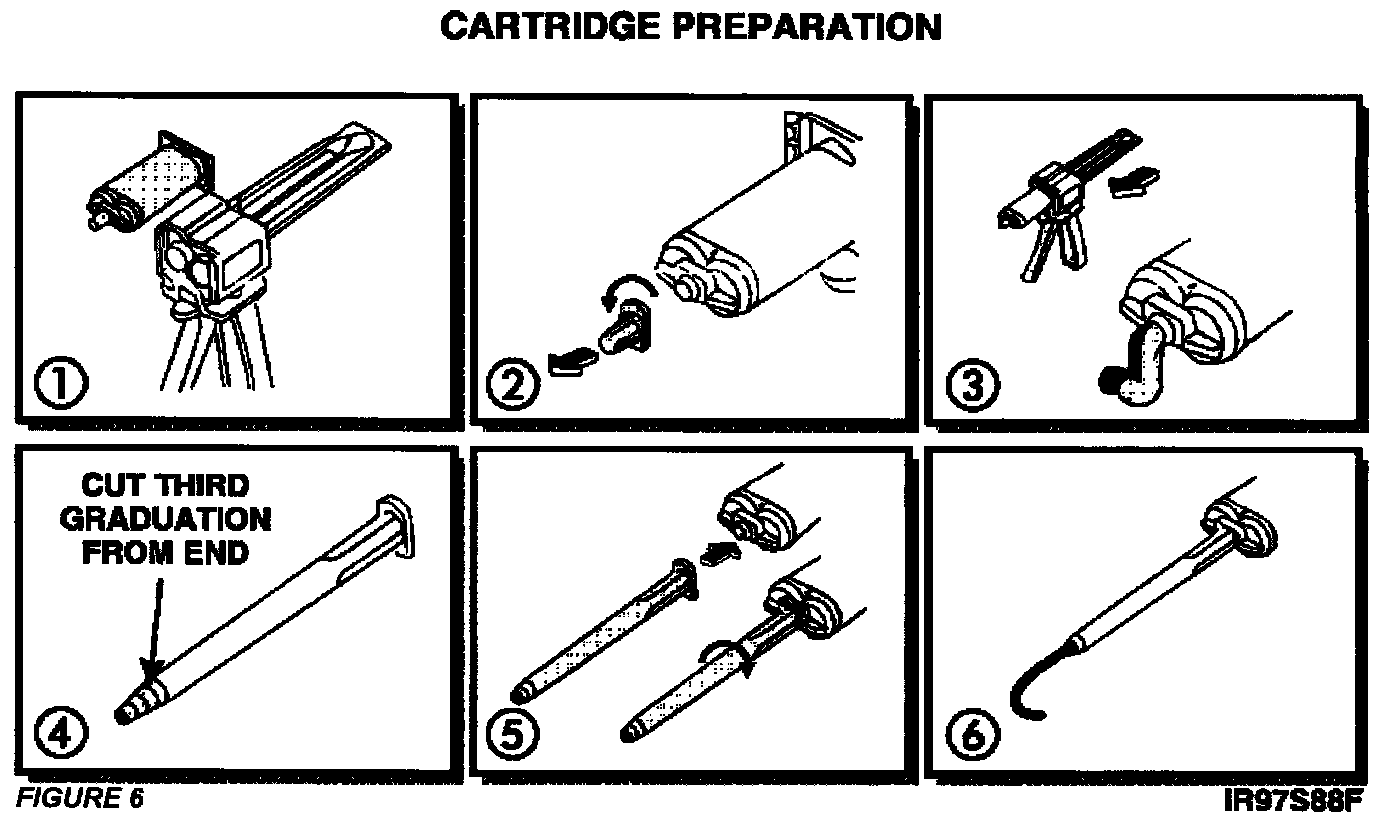 CARTRIDGE PREPARATION

1

2

3

CUT THIRD GRADUATION FROM END

4

5

6

FIGURE 6

IR97S88F