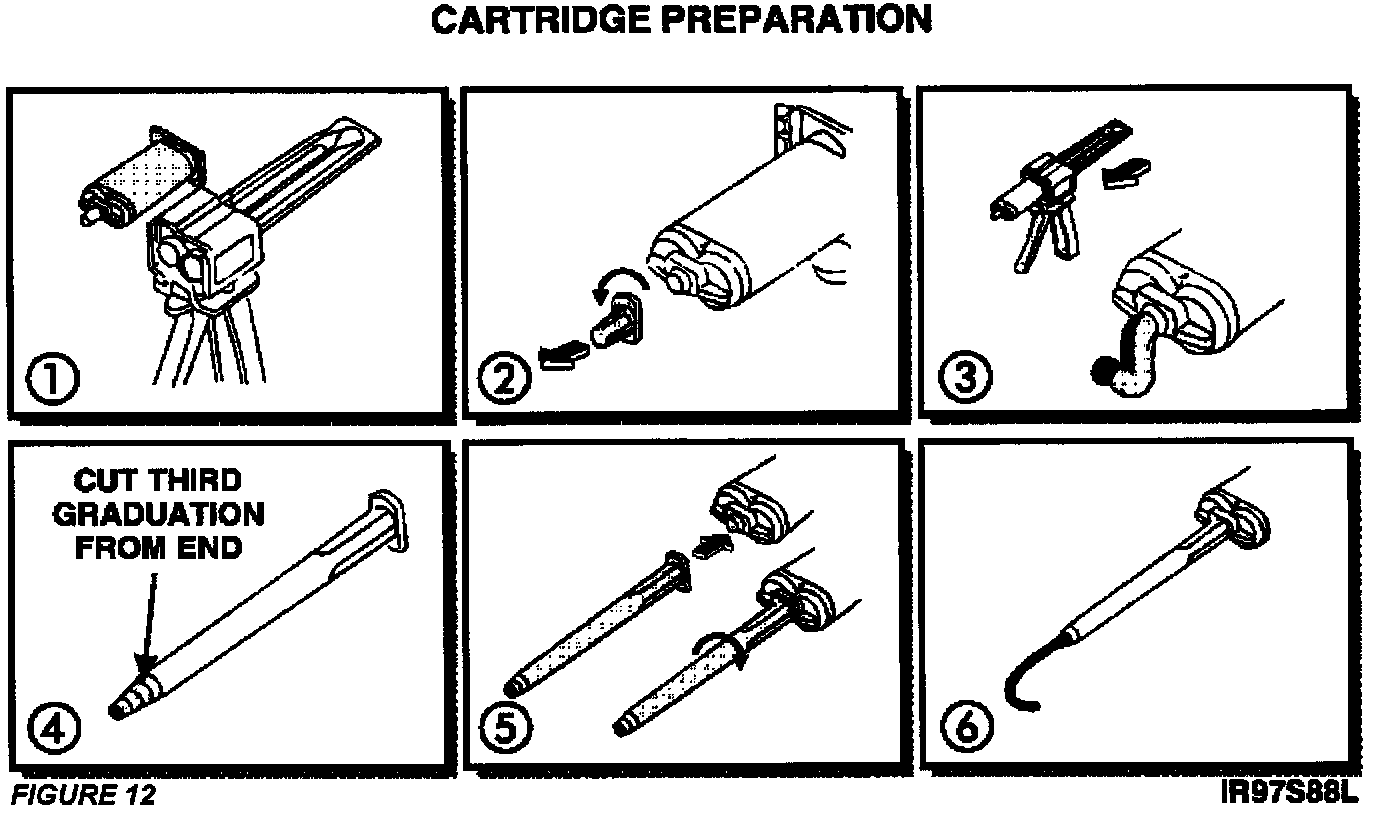 CARTRIDGE PREPARATION

1

2

3

CUT THIRD GRADUATION FROM END

4

5

6

FIGURE 12

IR97S88L