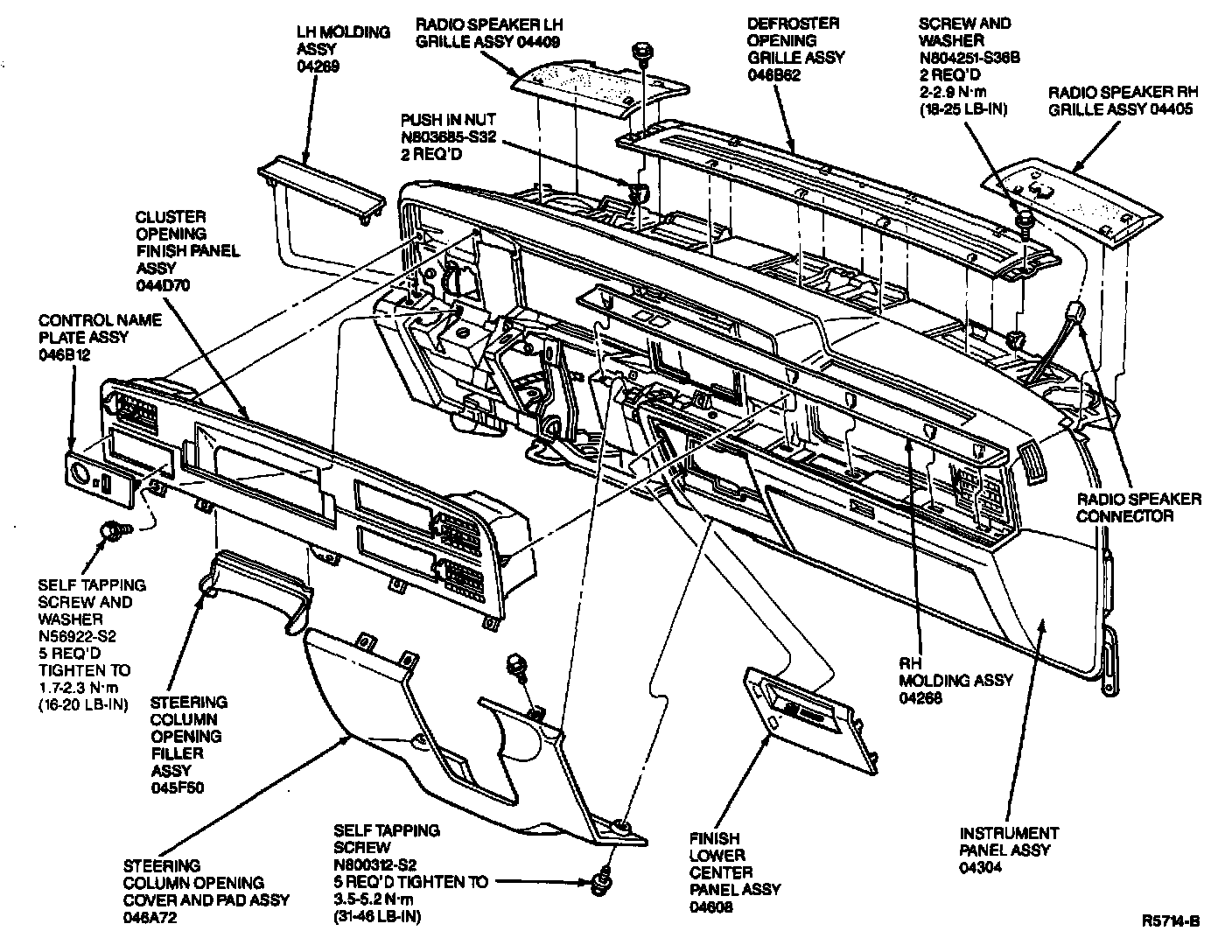 LH MOLDING ASSY 04269

RADIO SPEAKER LH GRILLE ASSY 04409

DEFROSTER OPENING GRILLE ASSY 046B62

SCREW AND WASHER N804251-S36B 2 REQ'D 2-2.9 N·m (18-25 LB-IN)

RADIO SPEAKER RH GRILLE ASSY 04405

PUSH IN NUT N803685-S32 2 REQ'D

CLUSTER OPENING FINISH PANEL ASSY 044D70

CONTROL NAME PLATE ASSY 046B12

RADIO SPEAKER CONNECTOR

SELF TAPPING SCREW AND WASHER N56922-S2 5 REQ'D TIGHTEN TO 1.7-2.3 N·m (16-20 LB-IN)

STEERING COLUMN OPENING FILLER ASSY 045F50

RH MOLDING ASSY 04268

STEERING COLUMN OPENING COVER AND PAD ASSY 046A72

SELF TAPPING SCREW N800312-S2 5 REQ'D TIGHTEN TO 3.5-5.2 N·m (31-46 LB-IN)

FINISH LOWER CENTER PANEL ASSY 04608

INSTRUMENT PANEL ASSY 04304

R5714-B