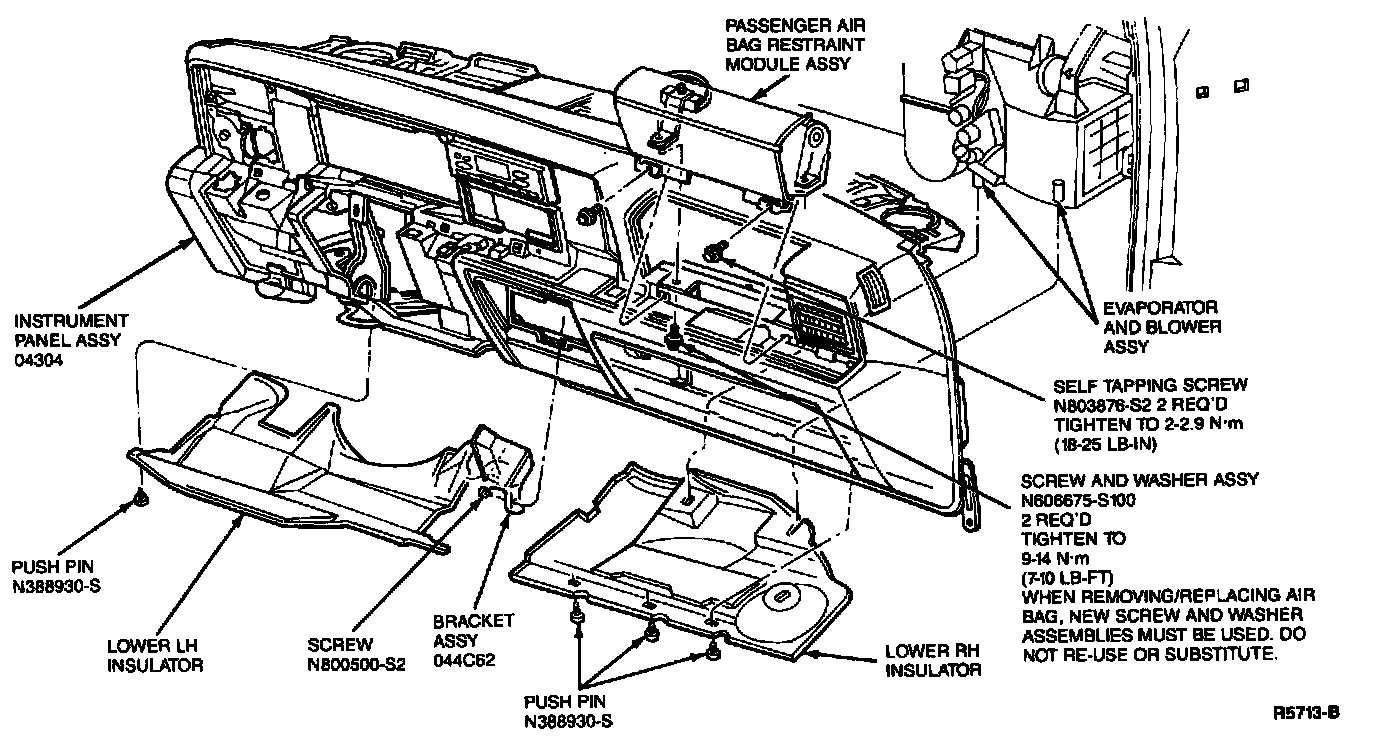 PASSENGER AIR BAG RESTRAINT MODULE ASSY

INSTRUMENT PANEL ASSY 04304

EVAPORATOR AND BLOWER ASSY

SELF TAPPING SCREW N803876-S2 2 REQ'D TIGHTEN TO 2-2.9 N·m (18-25 LB-IN)

SCREW AND WASHER ASSY N606675-S100 2 REQ'D TIGHTEN TO 9-14 N·m (7-10 LB-FT) WHEN REMOVING/REPLACING AIR BAG, NEW SCREW AND WASHER ASSEMBLIES MUST BE USED. DO NOT RE-USE OR SUBSTITUTE.

PUSH PIN N388930-S

LOWER LH INSULATOR

SCREW N800500-S2

BRACKET ASSY 044C62

PUSH PIN N388930-S

LOWER RH INSULATOR

R5713-B