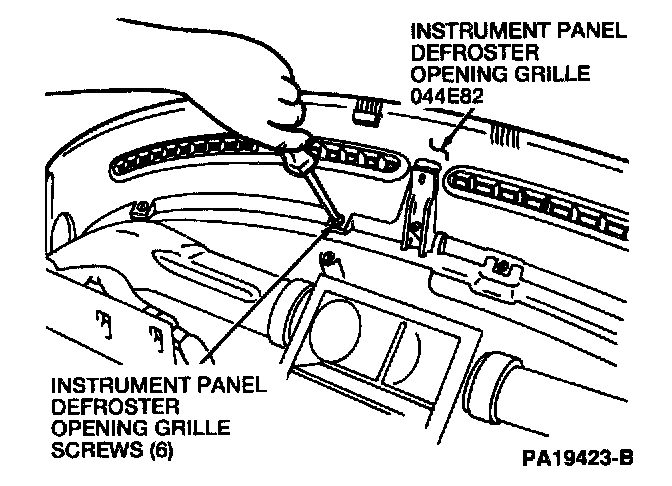 INSTRUMENT PANEL DEFROSTER OPENING GRILLE 044E82

INSTRUMENT PANEL DEFROSTER OPENING GRILLE SCREWS (6)

PA19423-B