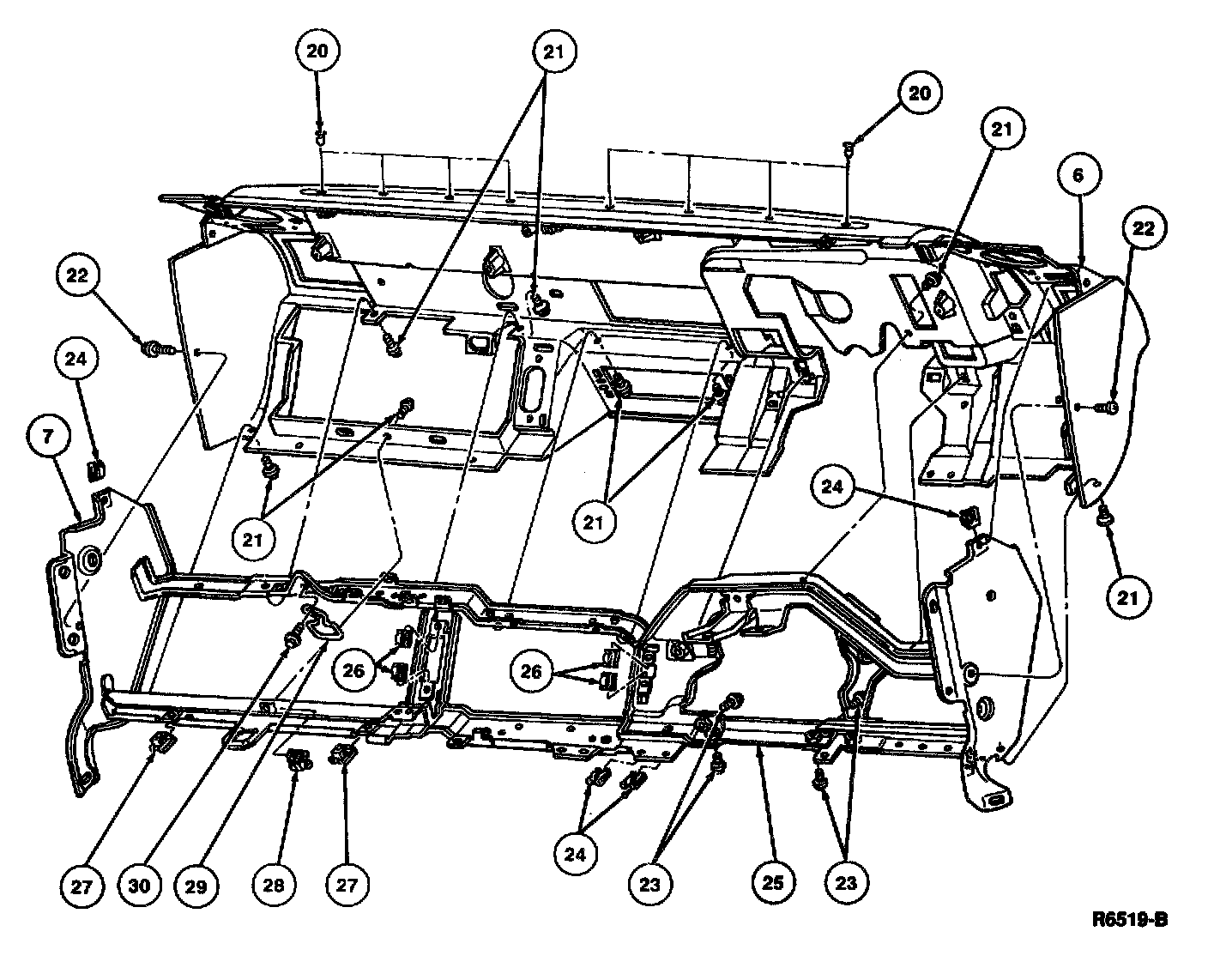 20
21
20
21
6
22
22
24
7
21
21
24
21
26
26
27
30
29
28
27
24
23
25
23
R6519-B