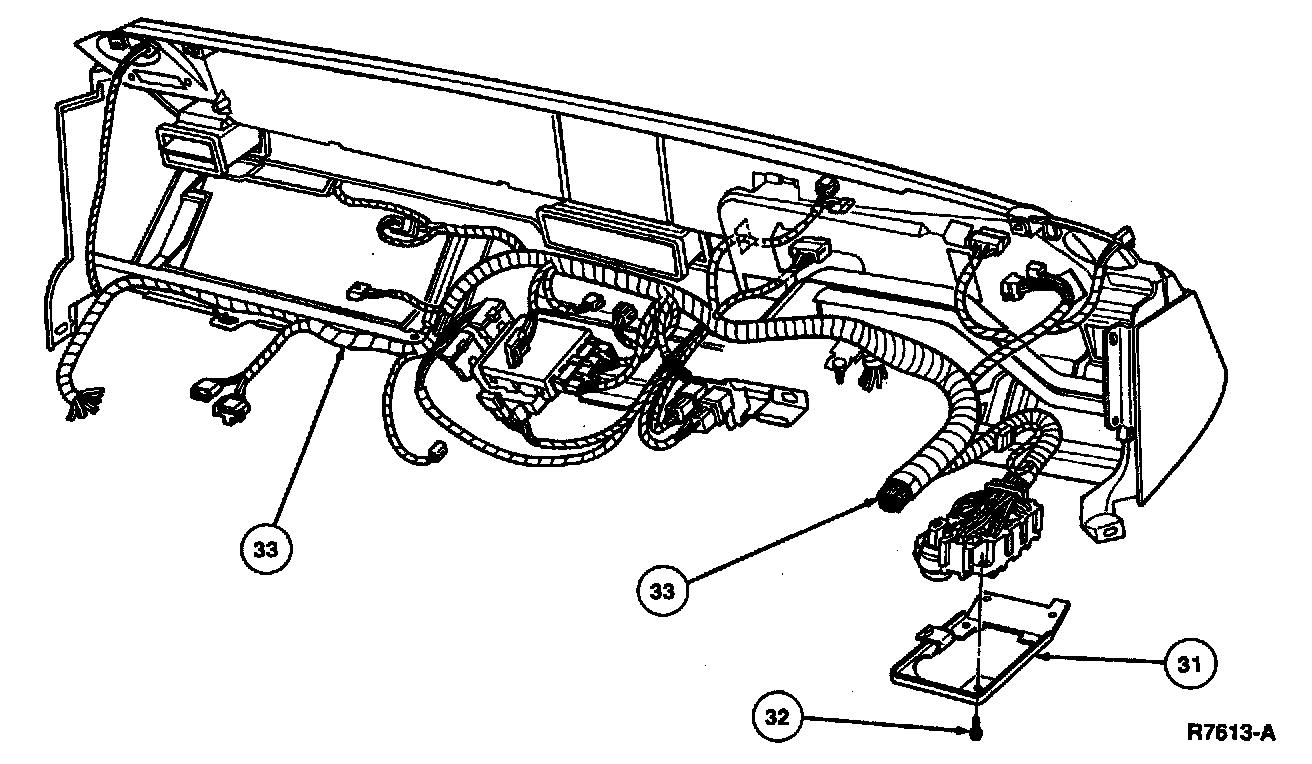 33
33
31
32
R7613-A