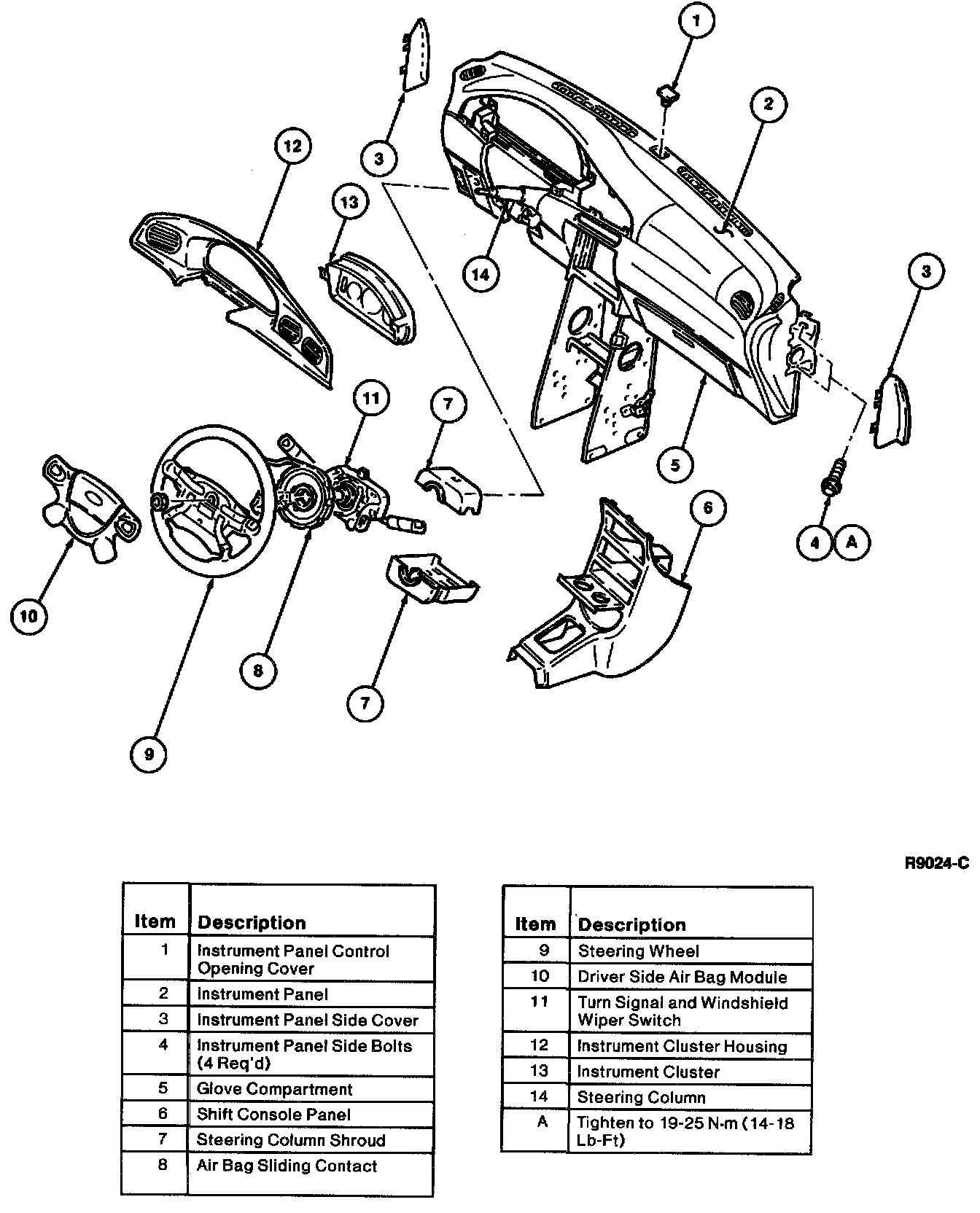 1

2

3

12

13

14

3

11

7

5

6

4 A

10

8

7

9

R9024-C

| Item | Description |
|---|---|
| 1 | Instrument Panel Control Opening Cover |
| 2 | Instrument Panel |
| 3 | Instrument Panel Side Cover |
| 4 | Instrument Panel Side Bolts (4 Req'd) |
| 5 | Glove Compartment |
| 6 | Shift Console Panel |
| 7 | Steering Column Shroud |
| 8 | Air Bag Sliding Contact |

| Item | Description |
|---|---|
| 9 | Steering Wheel |
| 10 | Driver Side Air Bag Module |
| 11 | Turn Signal and Windshield Wiper Switch |
| 12 | Instrument Cluster Housing |
| 13 | Instrument Cluster |
| 14 | Steering Column |
| A | Tighten to 19-25 N-m (14-18 Lb-Ft) |