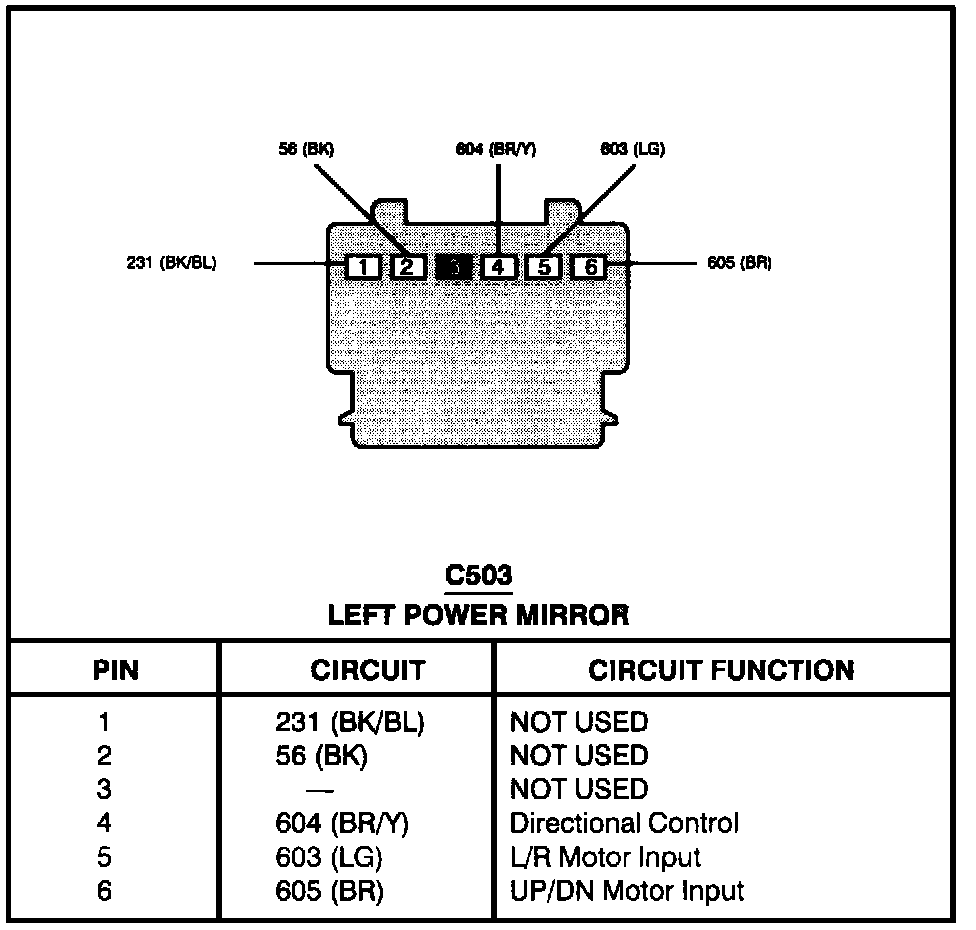 56 (BK)
604 (BR/Y)
603 (LG)
231 (BK/BL)
1 2 3 4 5 6
605 (BR)

C503
LEFT POWER MIRROR

| PIN | CIRCUIT | CIRCUIT FUNCTION |
|---|---|---|
| 1 | 231 (BK/BL) | NOT USED |
| 2 | 56 (BK) | NOT USED |
| 3 | — | NOT USED |
| 4 | 604 (BR/Y) | Directional Control |
| 5 | 603 (LG) | L/R Motor Input |
| 6 | 605 (BR) | UP/DN Motor Input |