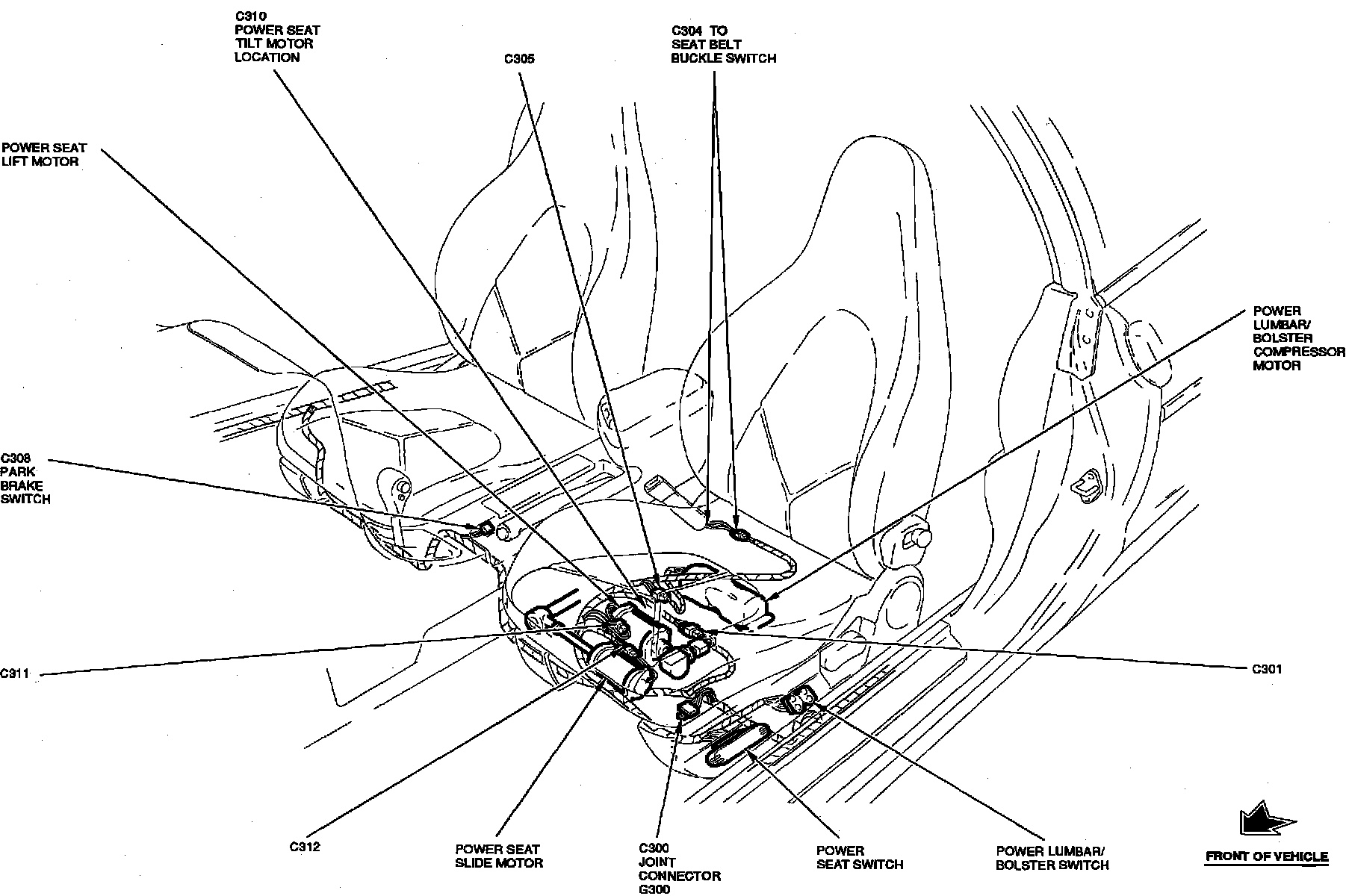 C310
POWER SEAT
TILT MOTOR
LOCATION

C305

C304 TO
SEAT BELT
BUCKLE SWITCH

POWER SEAT
LIFT MOTOR

POWER
LUMBAR/
BOLSTER
COMPRESSOR
MOTOR

C308
PARK
BRAKE
SWITCH

C311

C301

C312

POWER SEAT
SLIDE MOTOR

C300
JOINT
CONNECTOR
G300

POWER
SEAT SWITCH

POWER LUMBAR/
BOLSTER SWITCH

FRONT OF VEHICLE