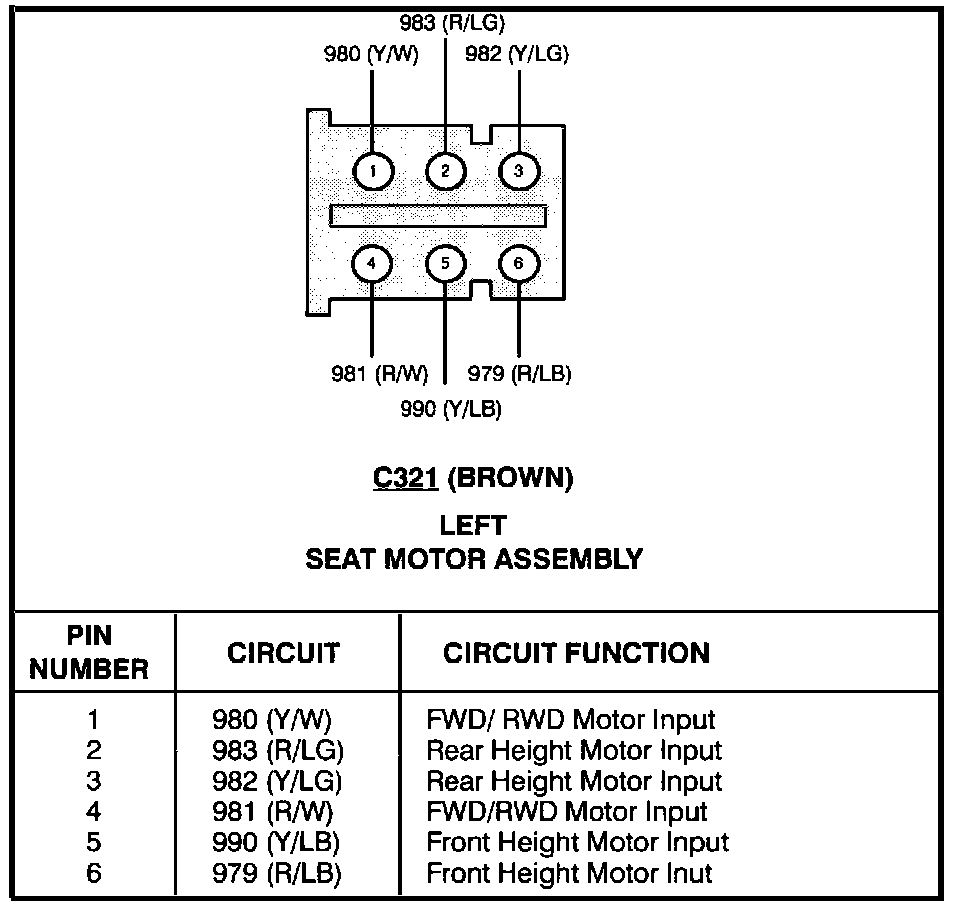 983 (R/LG)
980 (Y/W) 982 (Y/LG)

1 2 3

4 5 6

981 (R/W) 979 (R/LB)
990 (Y/LB)

C321 (BROWN)

LEFT
SEAT MOTOR ASSEMBLY

| PIN NUMBER | CIRCUIT | CIRCUIT FUNCTION |
|---|---|---|
| 1 | 980 (Y/W) | FWD/ RWD Motor Input |
| 2 | 983 (R/LG) | Rear Height Motor Input |
| 3 | 982 (Y/LG) | Rear Height Motor Input |
| 4 | 981 (R/W) | FWD/RWD Motor Input |
| 5 | 990 (Y/LB) | Front Height Motor Input |
| 6 | 979 (R/LB) | Front Height Motor Inut |