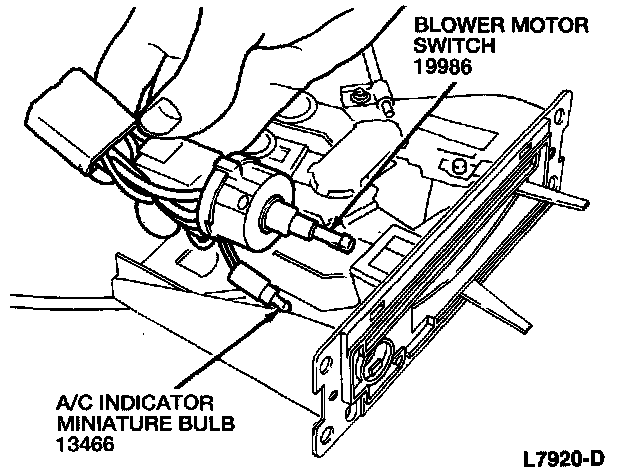 BLOWER MOTOR SWITCH
19986

A/C INDICATOR MINIATURE BULB
13466

L7920-D