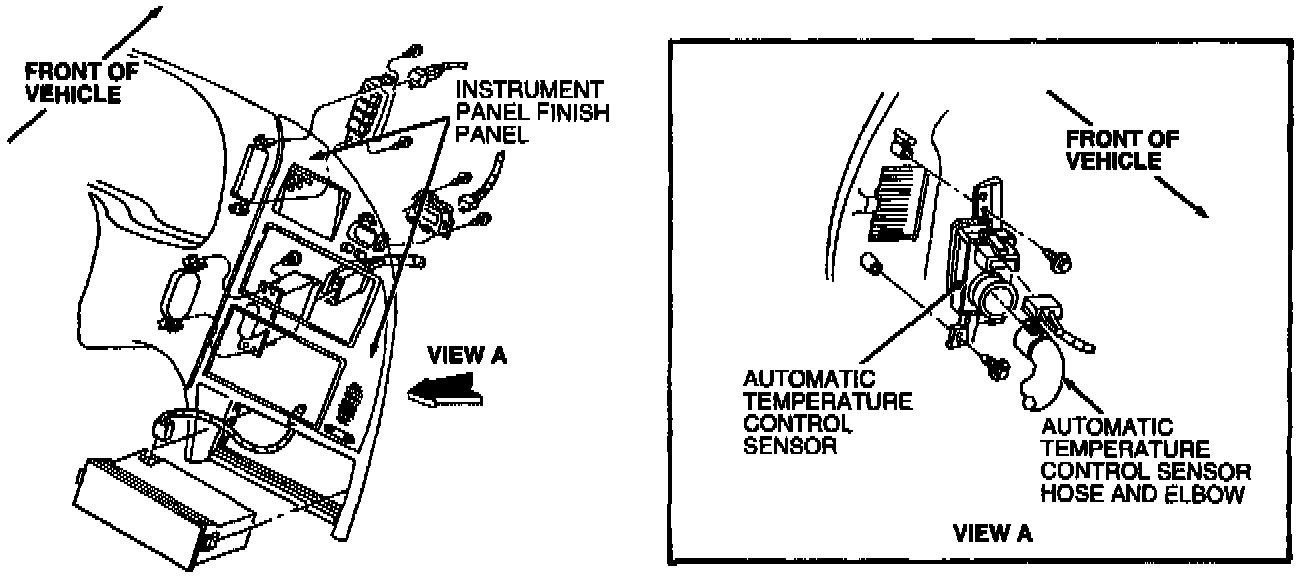 FRONT OF VEHICLE

INSTRUMENT PANEL FINISH PANEL

VIEW A

FRONT OF VEHICLE

AUTOMATIC TEMPERATURE CONTROL SENSOR

AUTOMATIC TEMPERATURE CONTROL SENSOR HOSE AND ELBOW

VIEW A