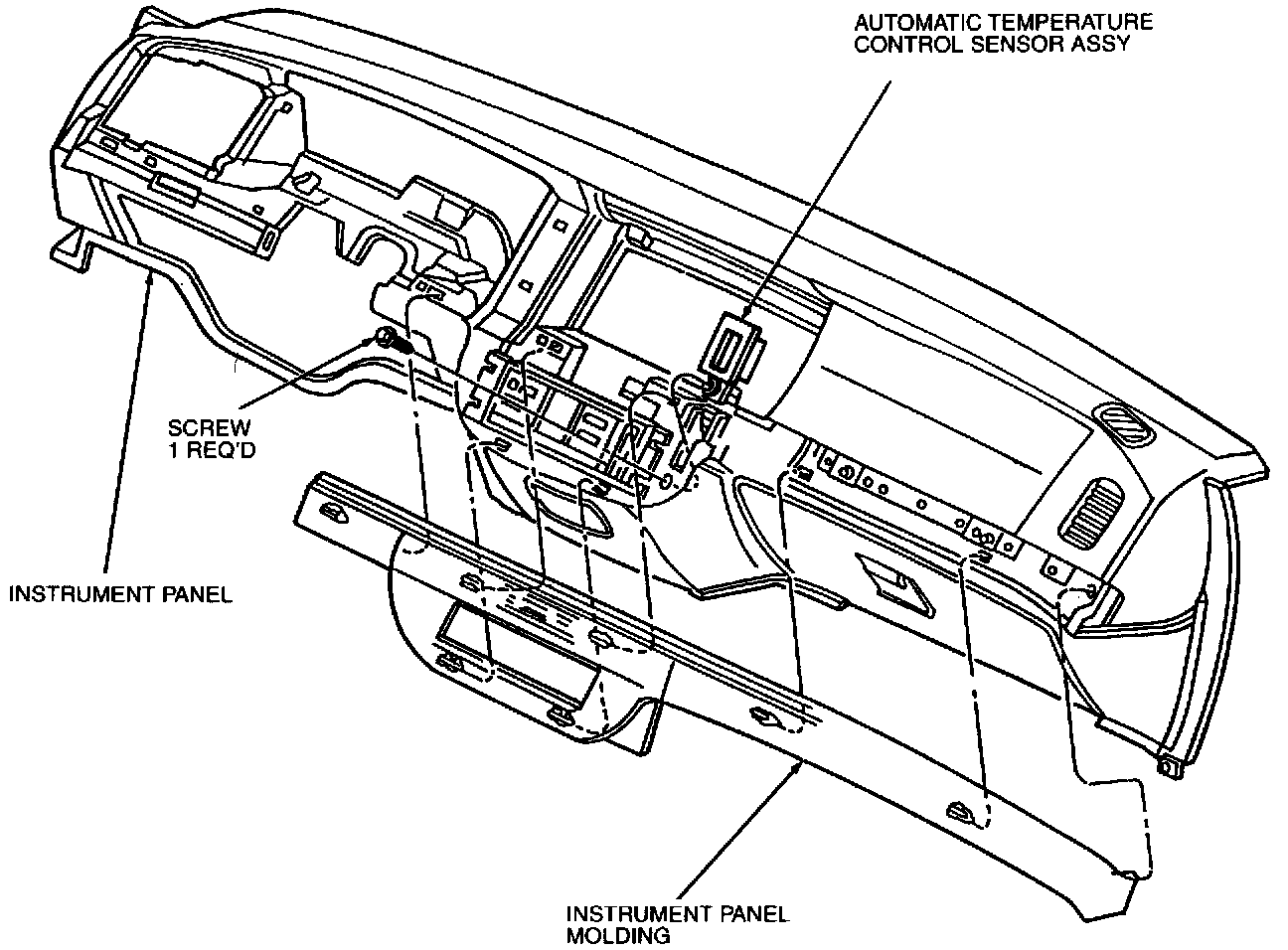 AUTOMATIC TEMPERATURE CONTROL SENSOR ASSY

SCREW 1 REQ'D

INSTRUMENT PANEL

INSTRUMENT PANEL MOLDING