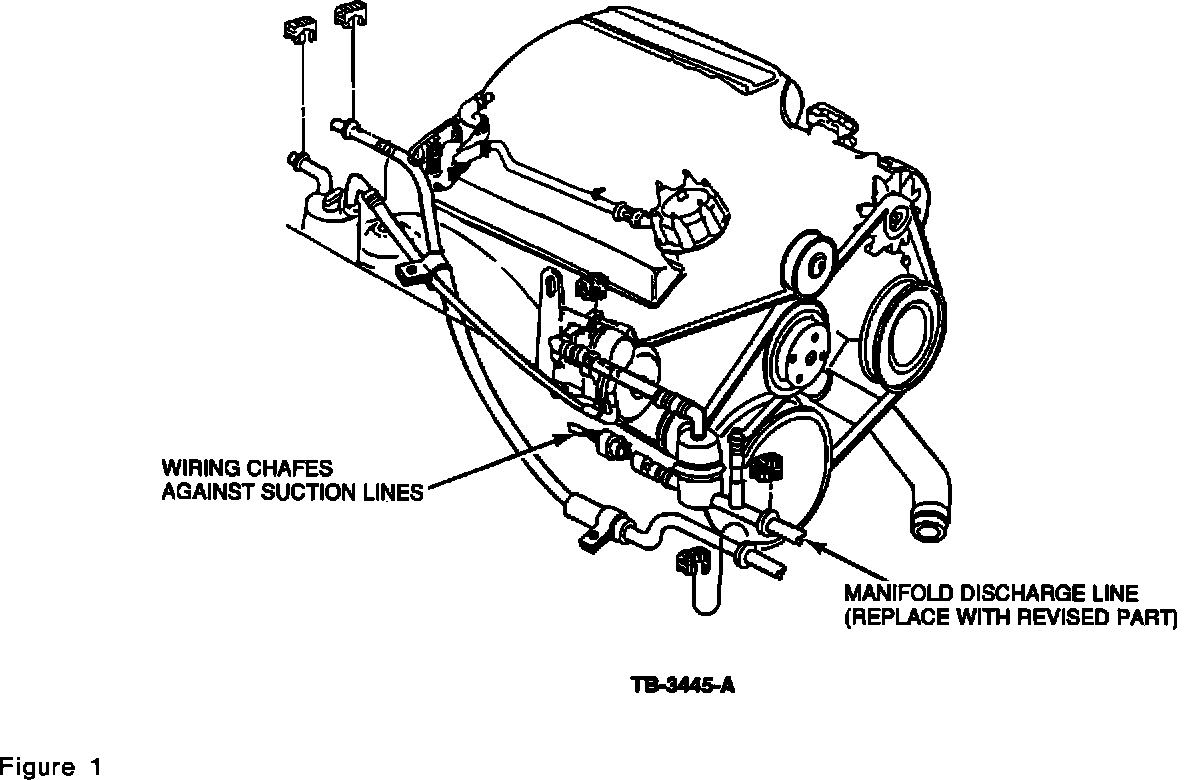 WIRING CHAFES AGAINST SUCTION LINES

MANIFOLD DISCHARGE LINE (REPLACE WITH REVISED PART)

TB-3445-A

Figure 1