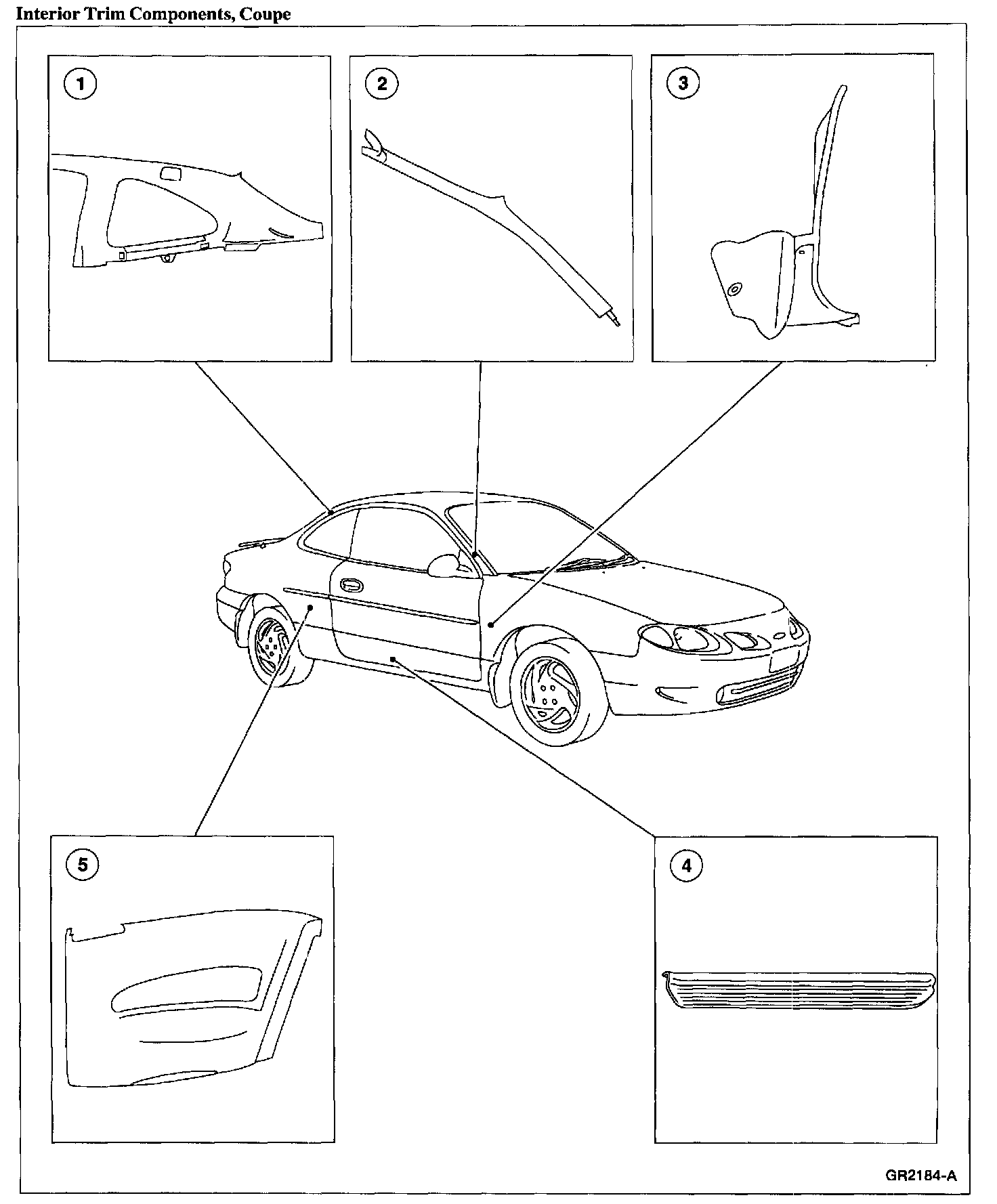 Interior Trim Components, Coupe

1

2

3

5

4

GR2184-A