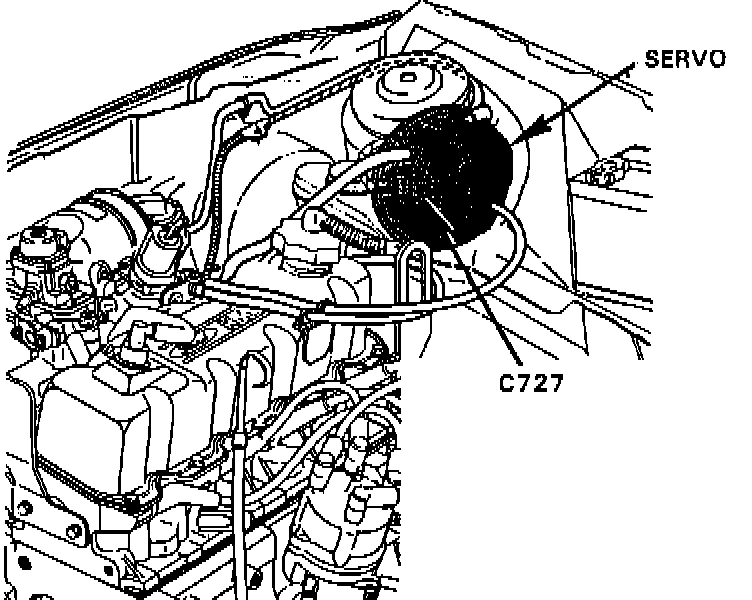 SERVO

C727