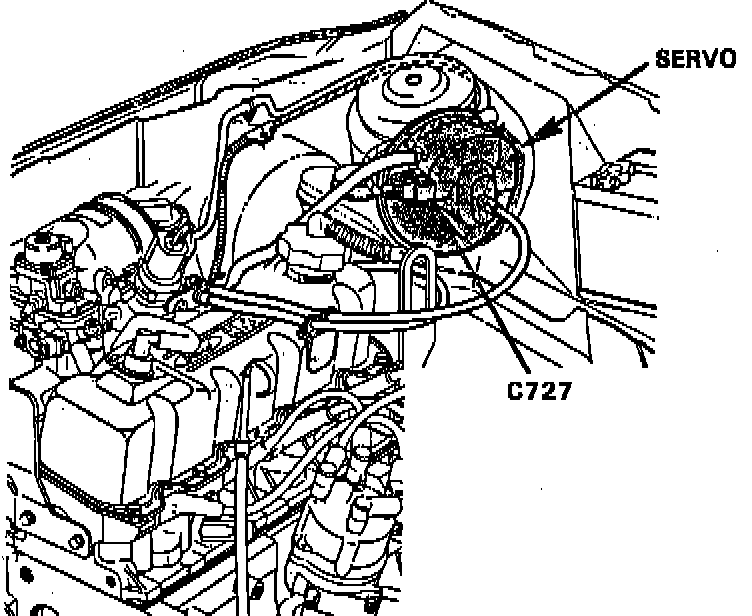 SERVO

C727