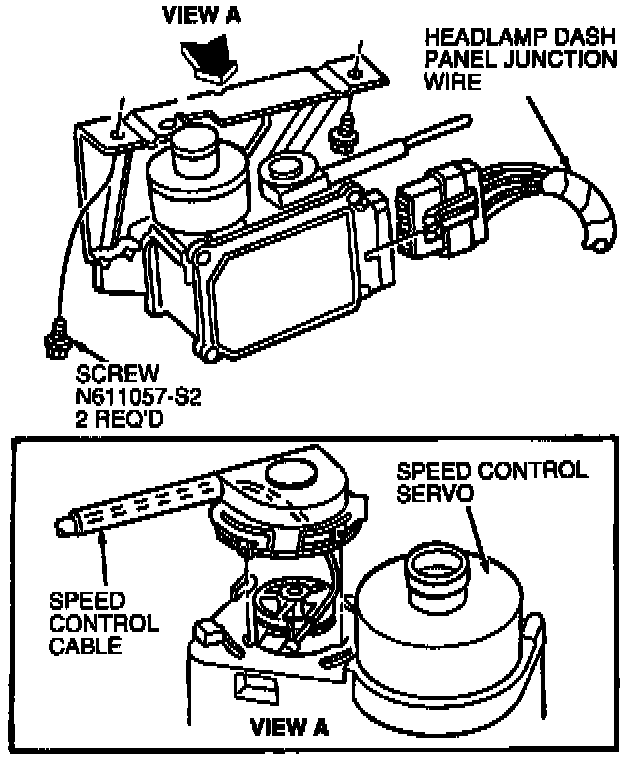 VIEW A

HEADLAMP DASH PANEL JUNCTION WIRE

SCREW
N611057-S2
2 REQ'D

SPEED CONTROL SERVO

SPEED CONTROL CABLE

VIEW A