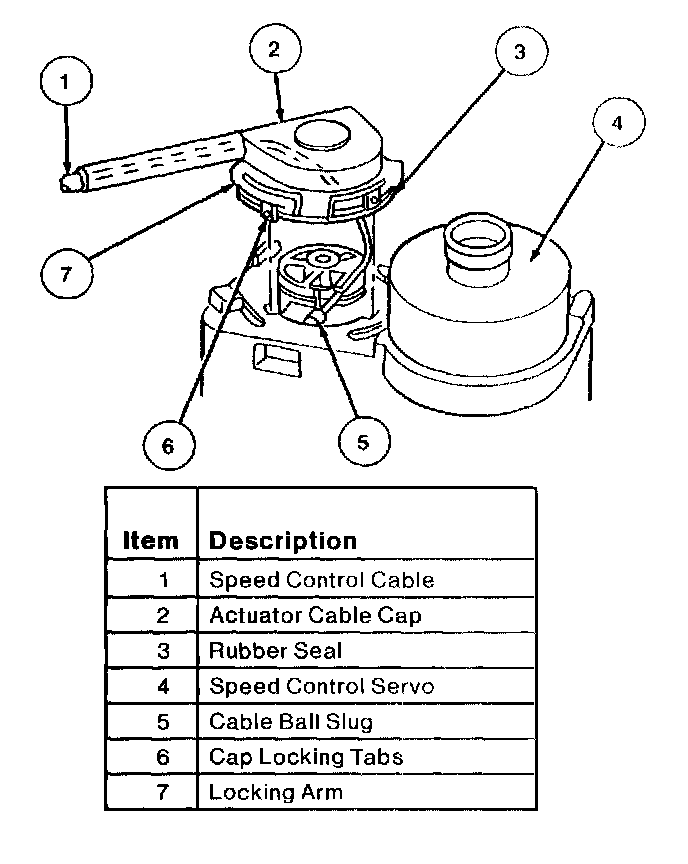 1
2
3
4
7
6
5

| Item | Description |
|---|---|
| 1 | Speed Control Cable |
| 2 | Actuator Cable Cap |
| 3 | Rubber Seal |
| 4 | Speed Control Servo |
| 5 | Cable Ball Slug |
| 6 | Cap Locking Tabs |
| 7 | Locking Arm |