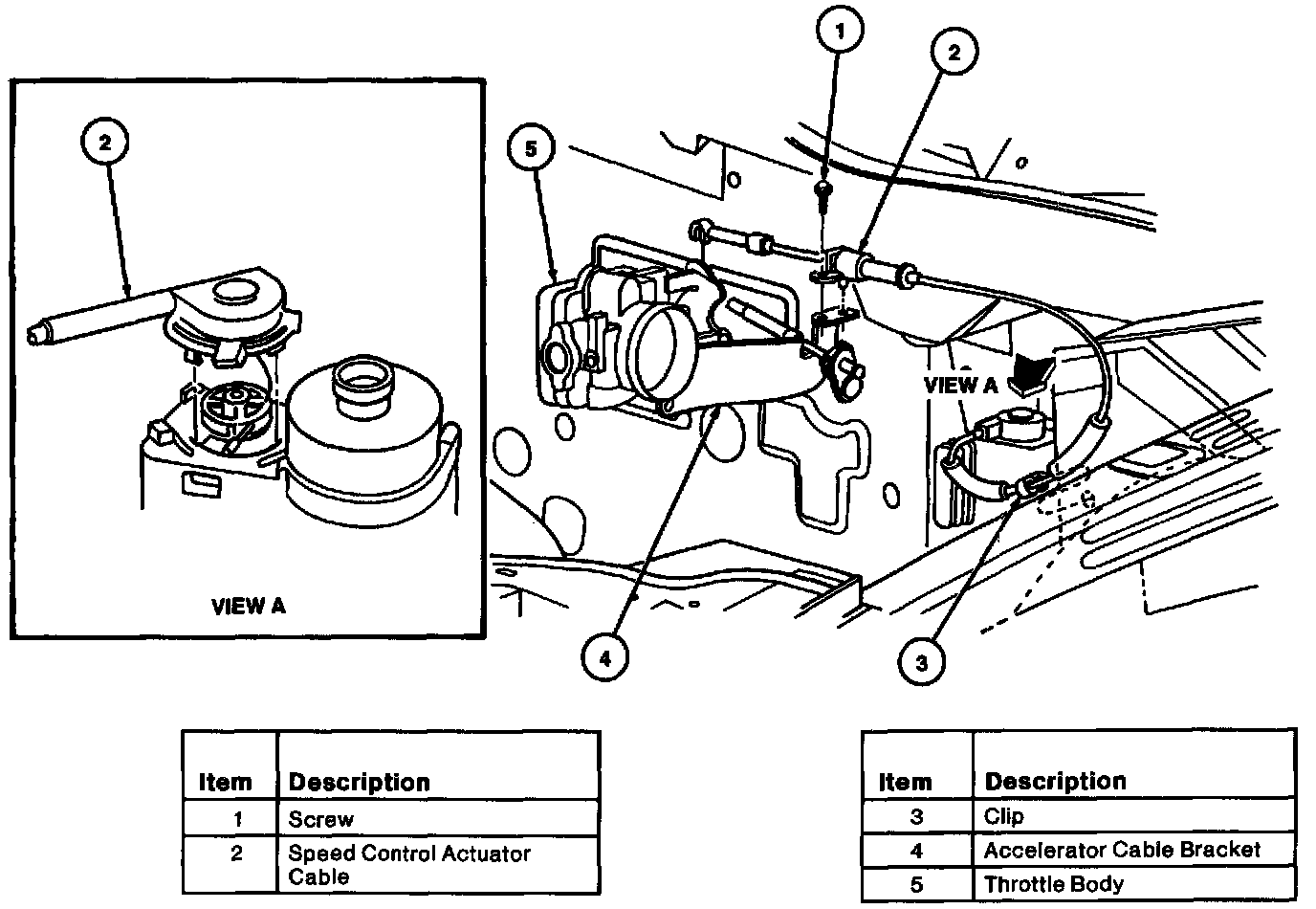 2

VIEW A

5

1

2

VIEW A

4

3

| Item | Description |
|---|---|
| 1 | Screw |
| 2 | Speed Control Actuator Cable |

| Item | Description |
|---|---|
| 3 | Clip |
| 4 | Accelerator Cable Bracket |
| 5 | Throttle Body |