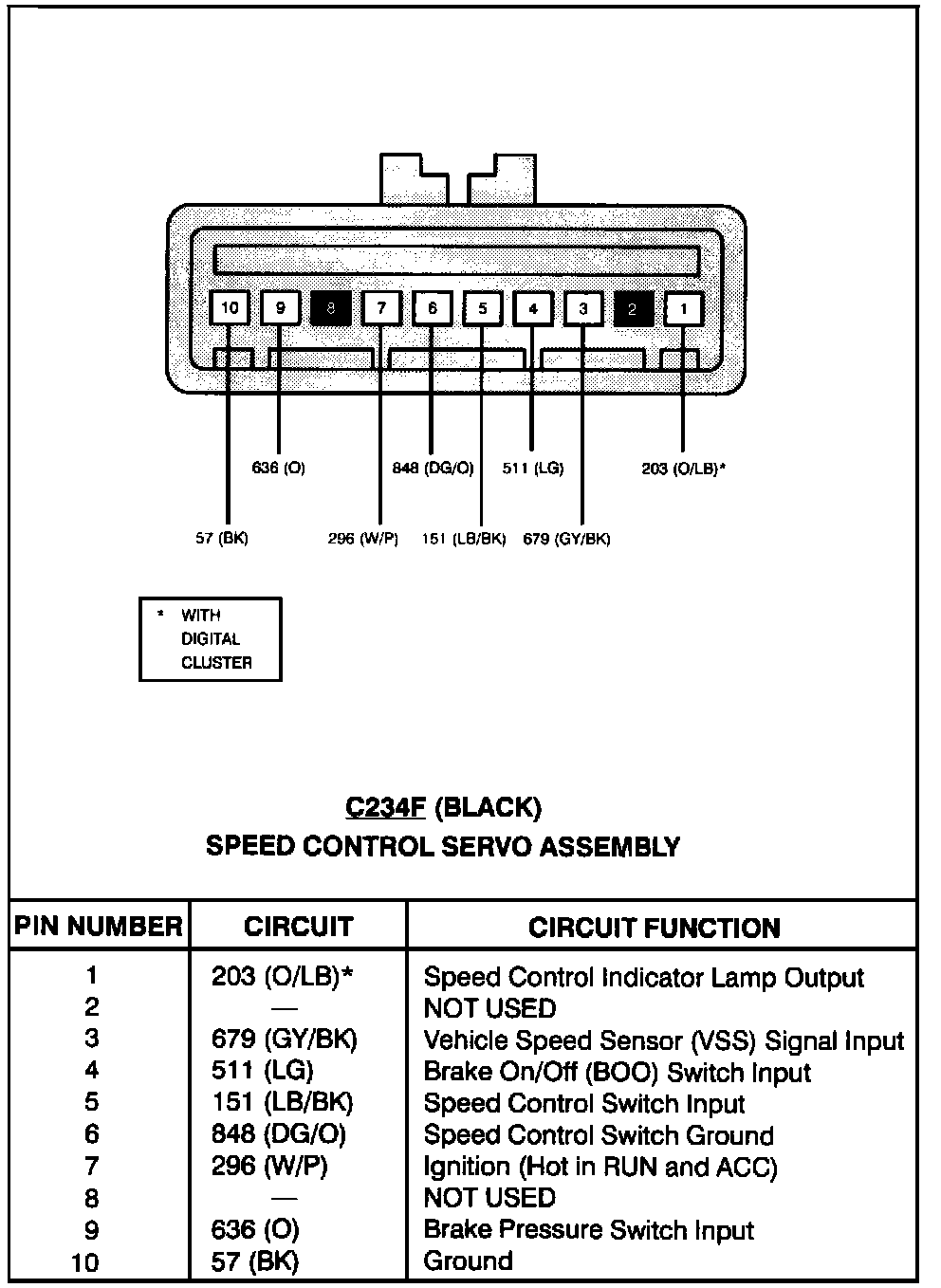 10 9 8 7 6 5 4 3 2 1

636 (O)

848 (DG/O)

511 (LG)

203 (O/LB)*

57 (BK)

296 (W/P)

151 (LB/BK)

679 (GY/BK)

* WITH DIGITAL CLUSTER

C234F (BLACK)
SPEED CONTROL SERVO ASSEMBLY

| PIN NUMBER | CIRCUIT | CIRCUIT FUNCTION |
|---|---|---|
| 1 | 203 (O/LB)* | Speed Control Indicator Lamp Output |
| 2 | — | NOT USED |
| 3 | 679 (GY/BK) | Vehicle Speed Sensor (VSS) Signal Input |
| 4 | 511 (LG) | Brake On/Off (BOO) Switch Input |
| 5 | 151 (LB/BK) | Speed Control Switch Input |
| 6 | 848 (DG/O) | Speed Control Switch Ground |
| 7 | 296 (W/P) | Ignition (Hot in RUN and ACC) |
| 8 | — | NOT USED |
| 9 | 636 (O) | Brake Pressure Switch Input |
| 10 | 57 (BK) | Ground |