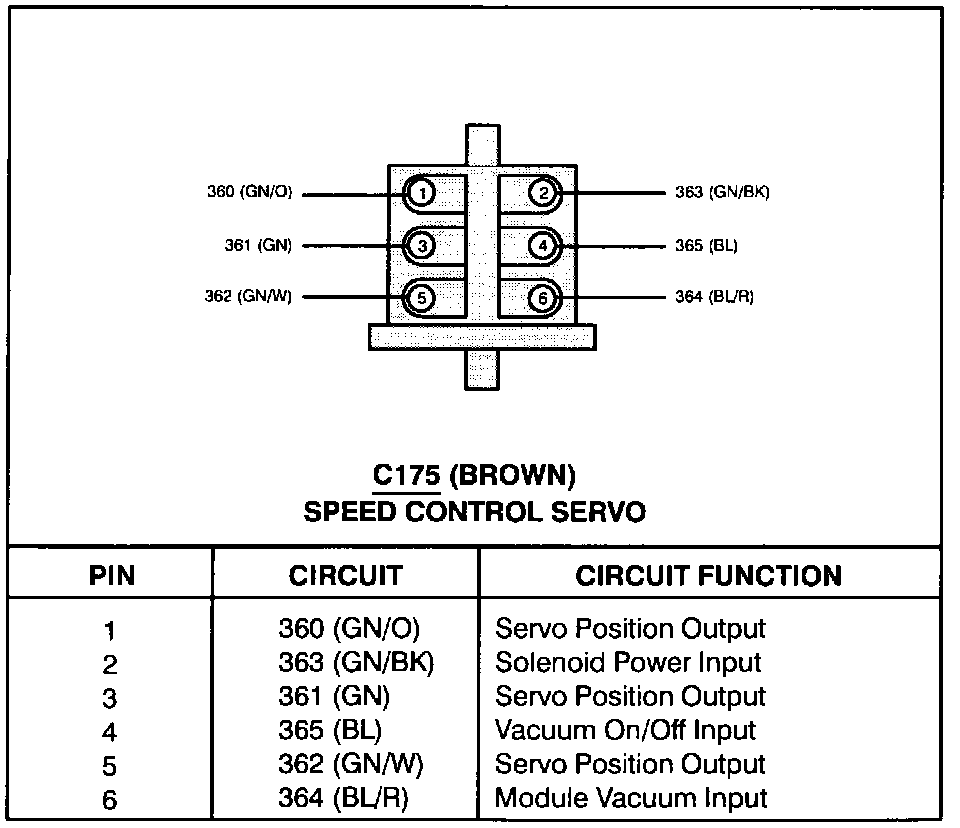 360 (GN/O) 1
2 363 (GN/BK)
361 (GN) 3
4 365 (BL)
362 (GN/W) 5
6 364 (BL/R)

C175 (BROWN)
SPEED CONTROL SERVO

| PIN | CIRCUIT | CIRCUIT FUNCTION |
|---|---|---|
| 1 | 360 (GN/O) | Servo Position Output |
| 2 | 363 (GN/BK) | Solenoid Power Input |
| 3 | 361 (GN) | Servo Position Output |
| 4 | 365 (BL) | Vacuum On/Off Input |
| 5 | 362 (GN/W) | Servo Position Output |
| 6 | 364 (BL/R) | Module Vacuum Input |