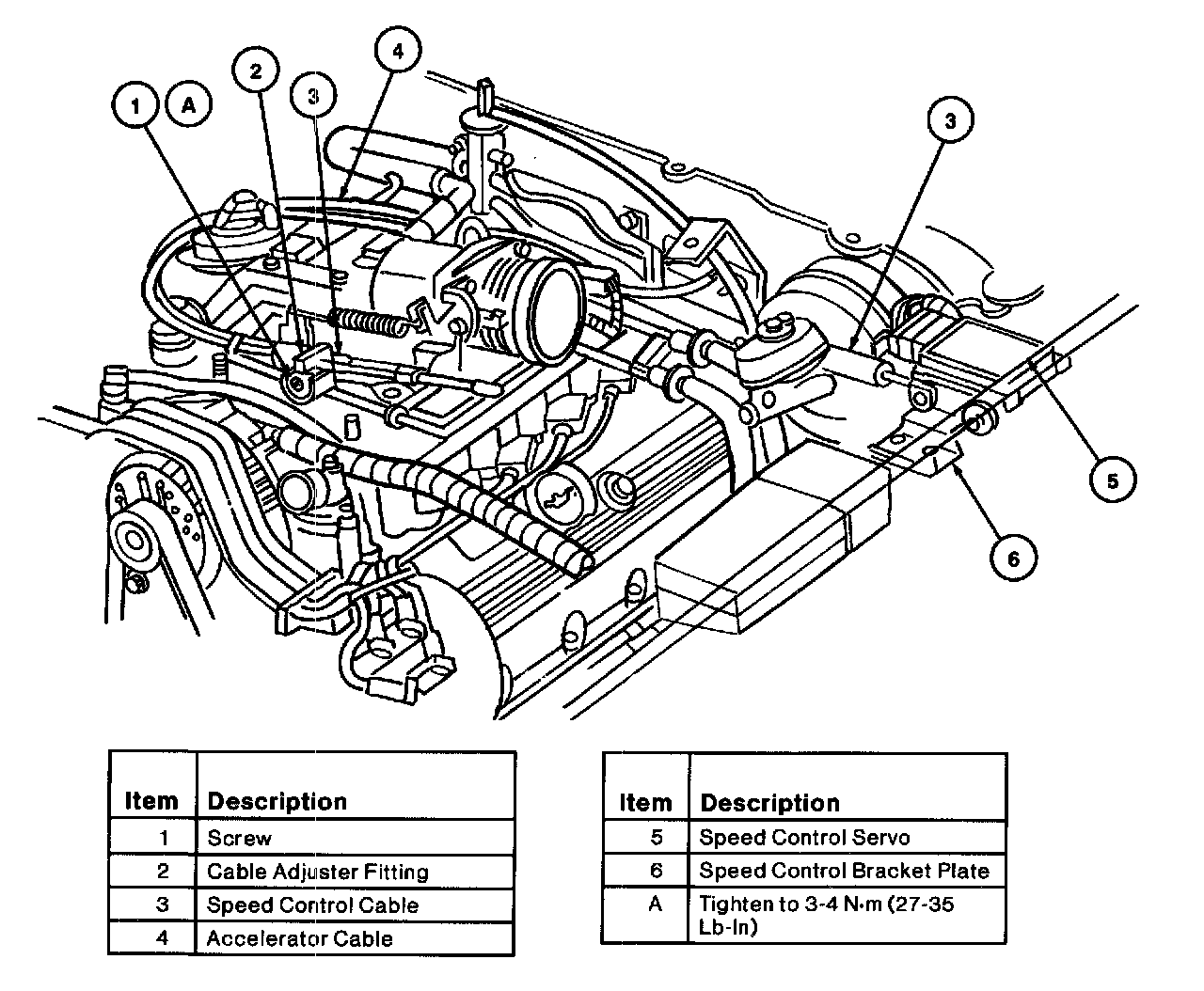 1 A 2 3 4 3 5 6

| Item | Description |
|---|---|
| 1 | Screw |
| 2 | Cable Adjuster Fitting |
| 3 | Speed Control Cable |
| 4 | Accelerator Cable |

| Item | Description |
|---|---|
| 5 | Speed Control Servo |
| 6 | Speed Control Bracket Plate |
| A | Tighten to 3-4 N·m (27-35 Lb-In) |