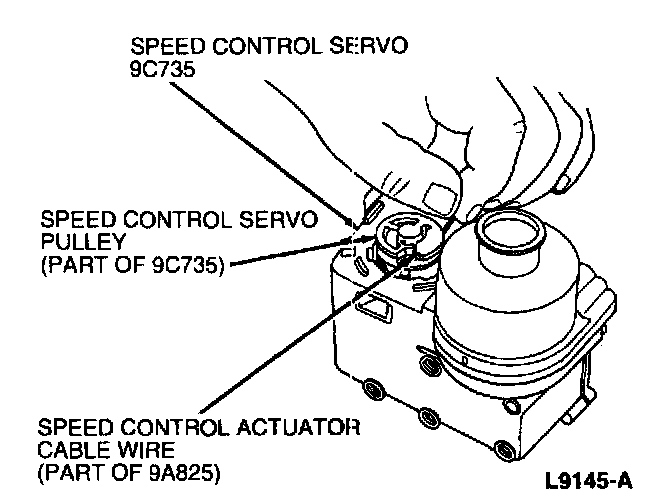 SPEED CONTROL SERVO
9C735

SPEED CONTROL SERVO
PULLEY
(PART OF 9C735)

SPEED CONTROL ACTUATOR
CABLE WIRE
(PART OF 9A825)

L9145-A